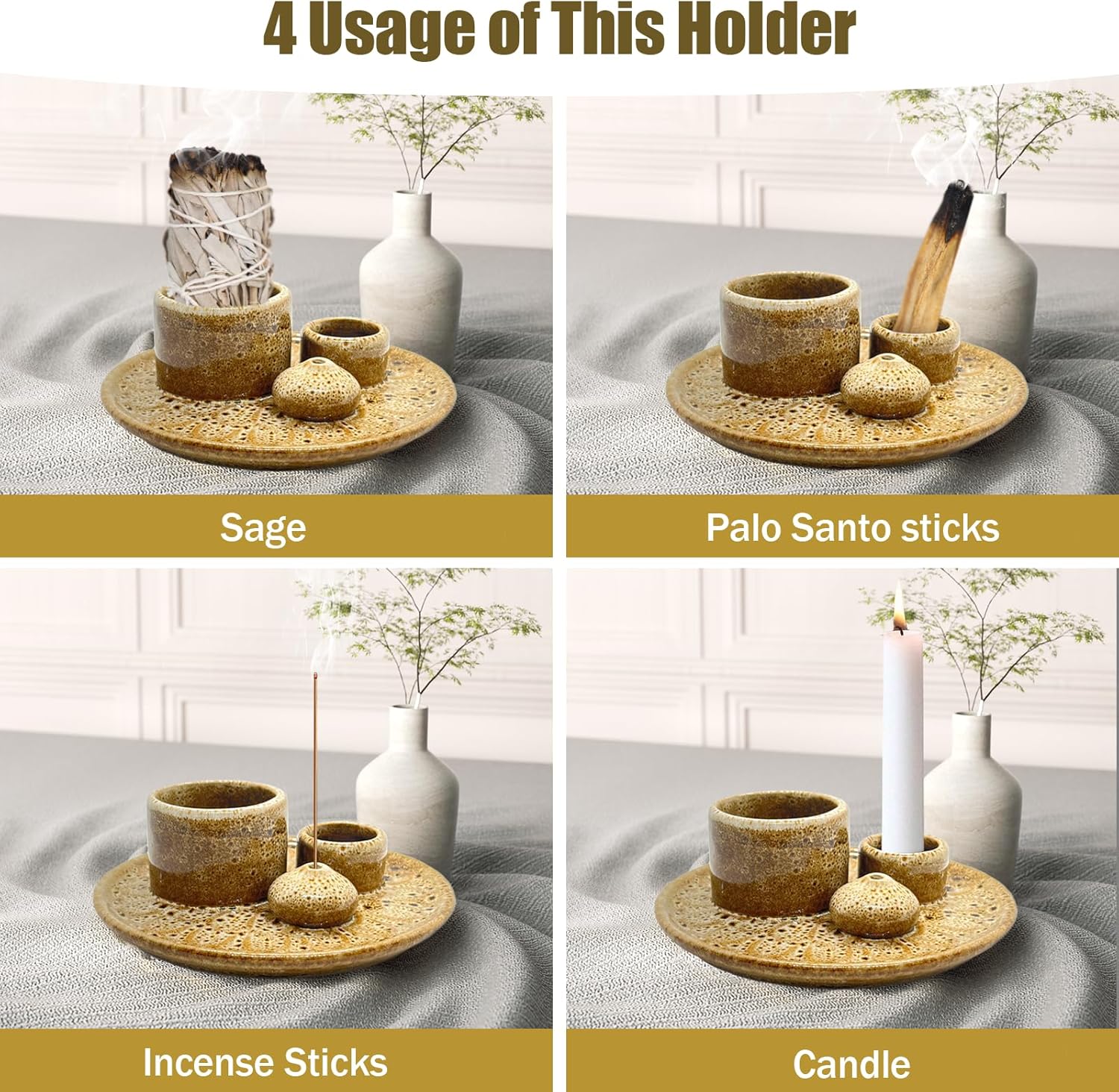 4 Usage of This Holder

Sage

Palo Santo sticks

Incense Sticks

Candle