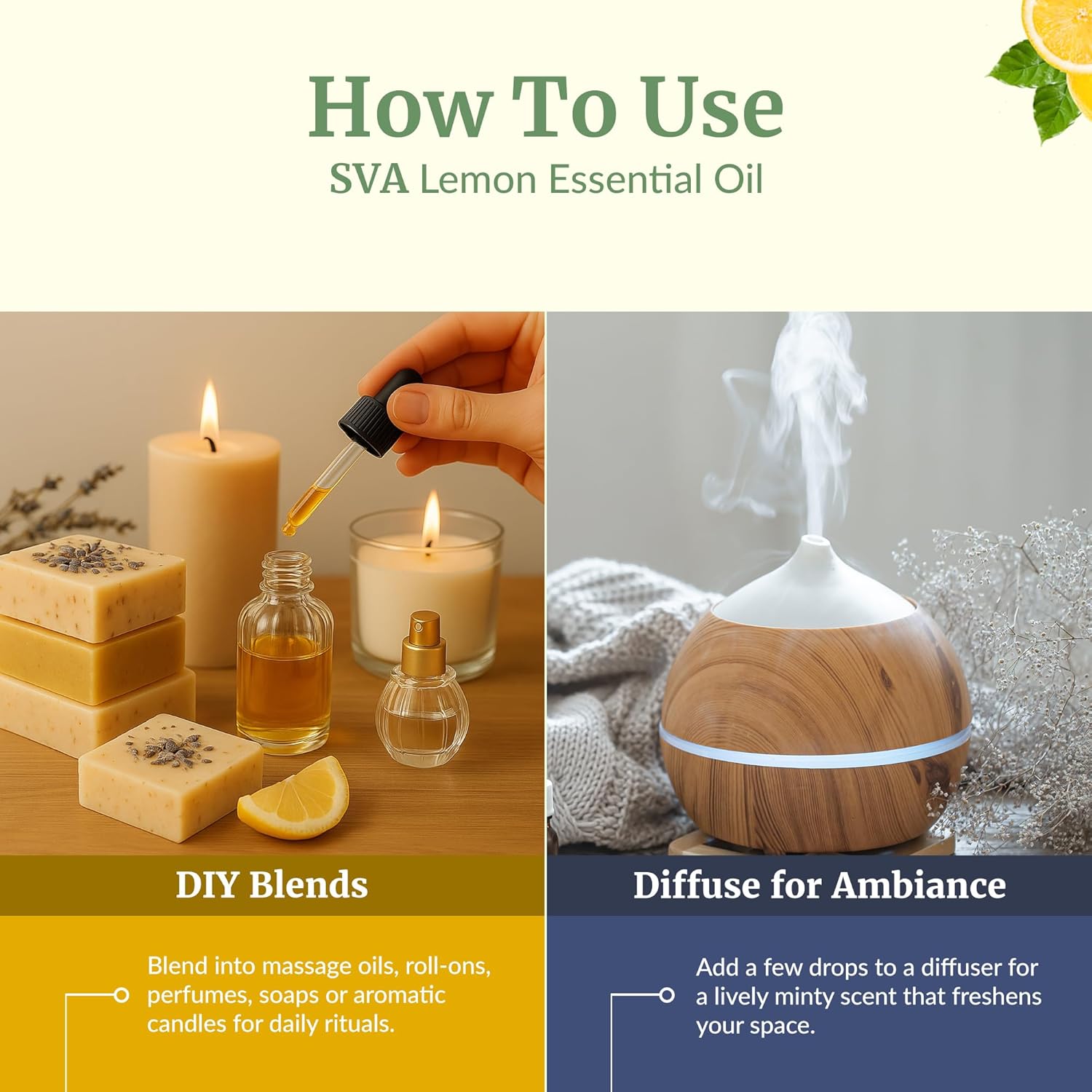 How To Use
SVA Lemon Essential Oil

DIY Blends

Blend into massage oils, roll-ons, perfumes, soaps or aromatic candles for daily rituals.

Diffuse for Ambiance

Add a few drops to a diffuser for a lively minty scent that freshens your space.