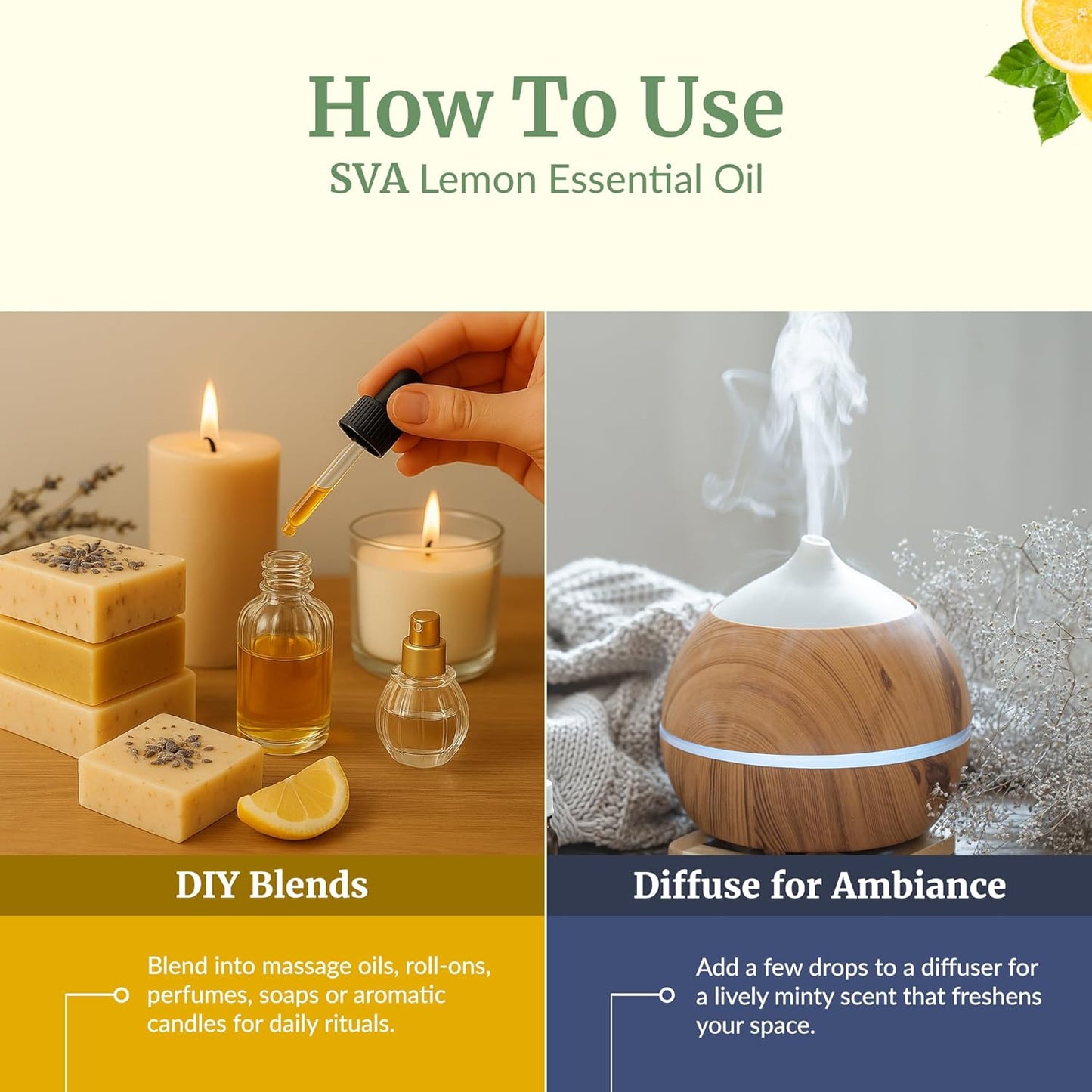 How To Use
SVA Lemon Essential Oil

DIY Blends

Blend into massage oils, roll-ons, perfumes, soaps or aromatic candles for daily rituals.

Diffuse for Ambiance

Add a few drops to a diffuser for a lively minty scent that freshens your space.