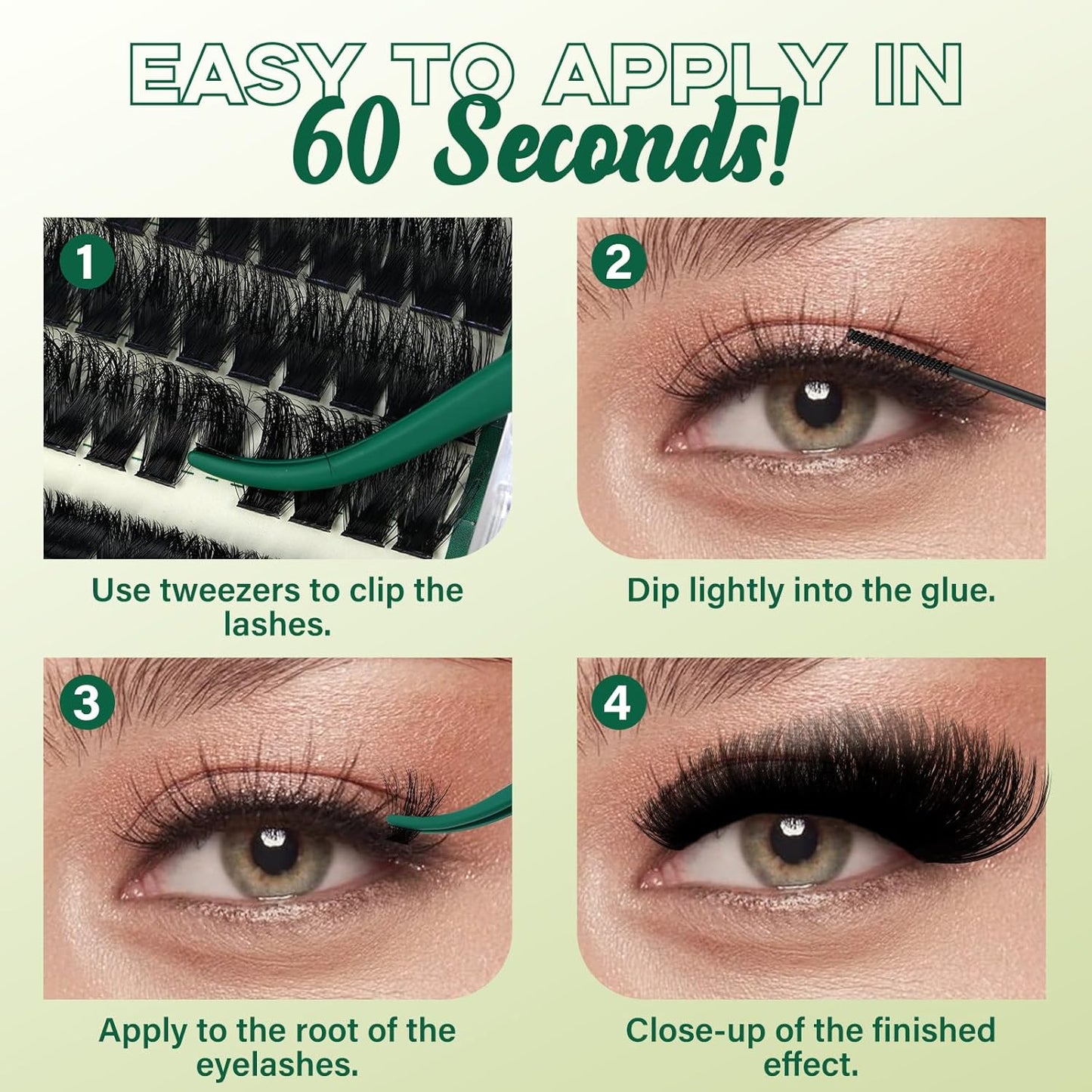 EASY TO APPLY IN
60 Seconds!

1

Use tweezers to clip the lashes.

2

Dip lightly into the glue.

3

Apply to the root of the eyelashes.

4

Close-up of the finished effect.