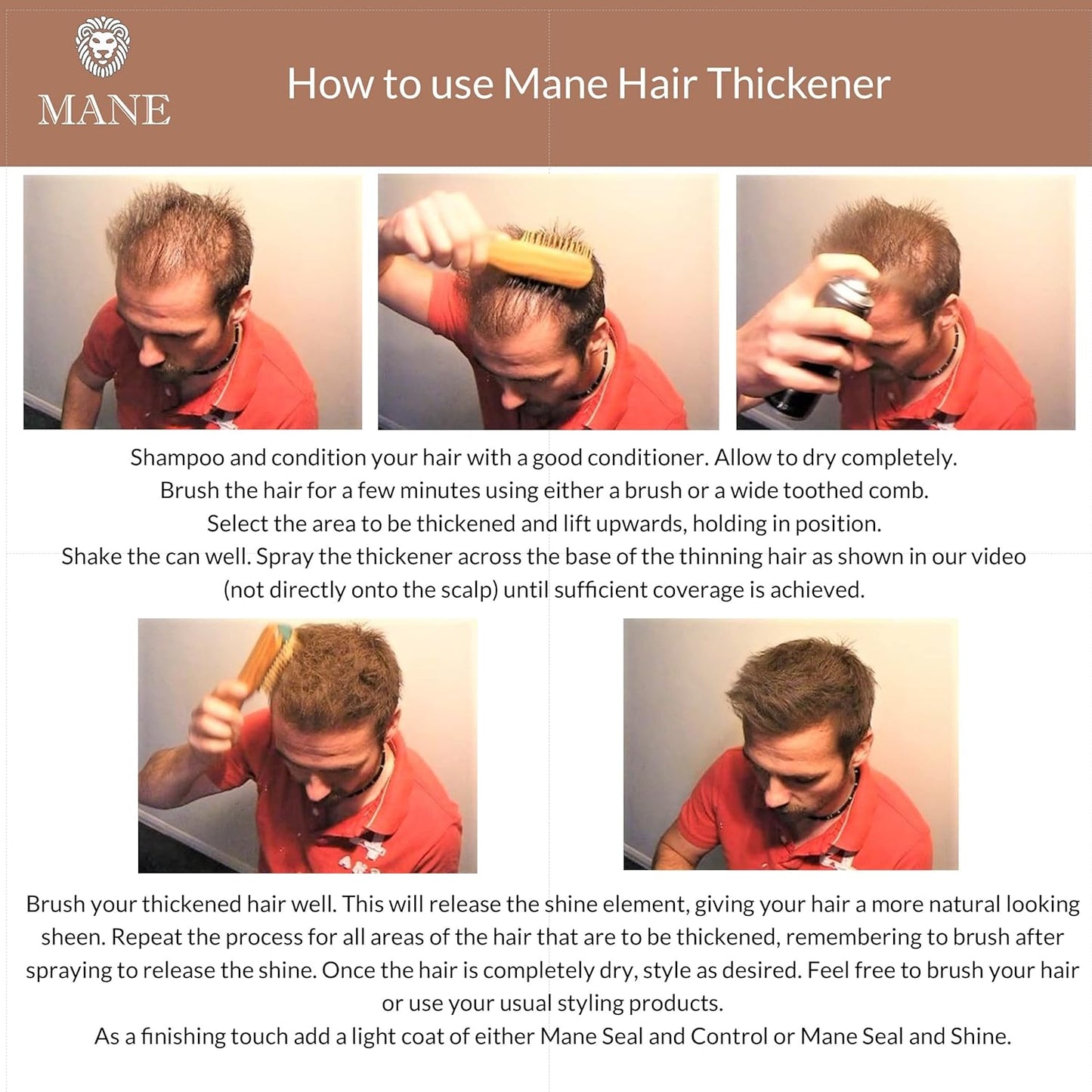 MANE

How to use Mane Hair Thickener

Shampoo and condition your hair with a good conditioner. Allow to dry completely.
Brush the hair for a few minutes using either a brush or a wide toothed comb.
Select the area to be thickened and lift upwards, holding in position.
Shake the can well. Spray the thickener across the base of the thinning hair as shown in our video (not directly onto the scalp) until sufficient coverage is achieved.

Brush your thickened hair well. This will release the shine element, giving your hair a more natural looking sheen. Repeat the process for all areas of the hair that are to be thickened, remembering to brush after spraying to release the shine. Once the hair is completely dry, style as desired. Feel free to brush your hair or use your usual styling products.
As a finishing touch add a light coat of either Mane Seal and Control or Mane Seal and Shine.