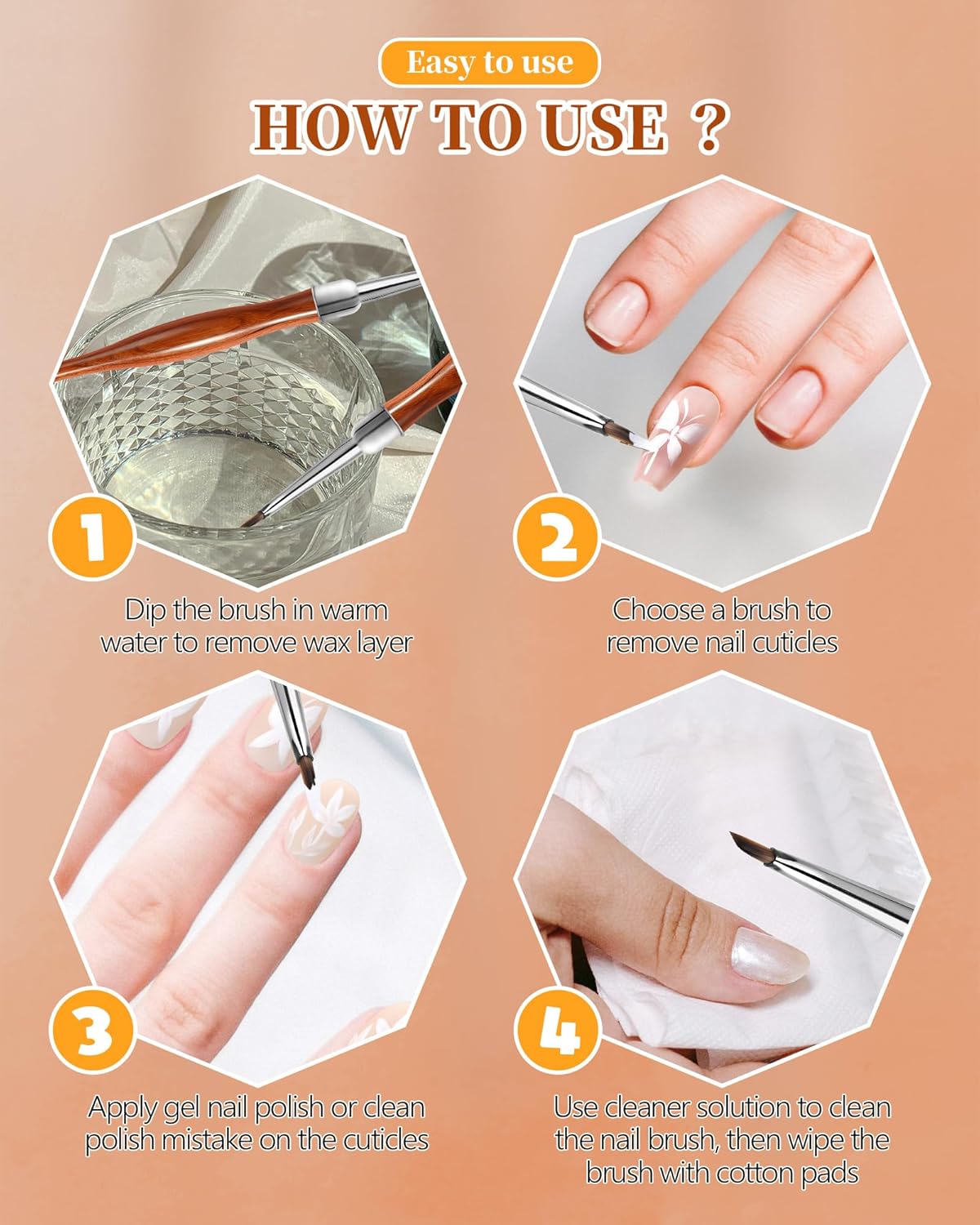 Easy to use

HOW TO USE ?

1

Dip the brush in warm water to remove wax layer

2

Choose a brush to remove nail cuticles

3

Apply gel nail polish or clean polish mistake on the cuticles

4

Use cleaner solution to clean the nail brush, then wipe the brush with cotton pads