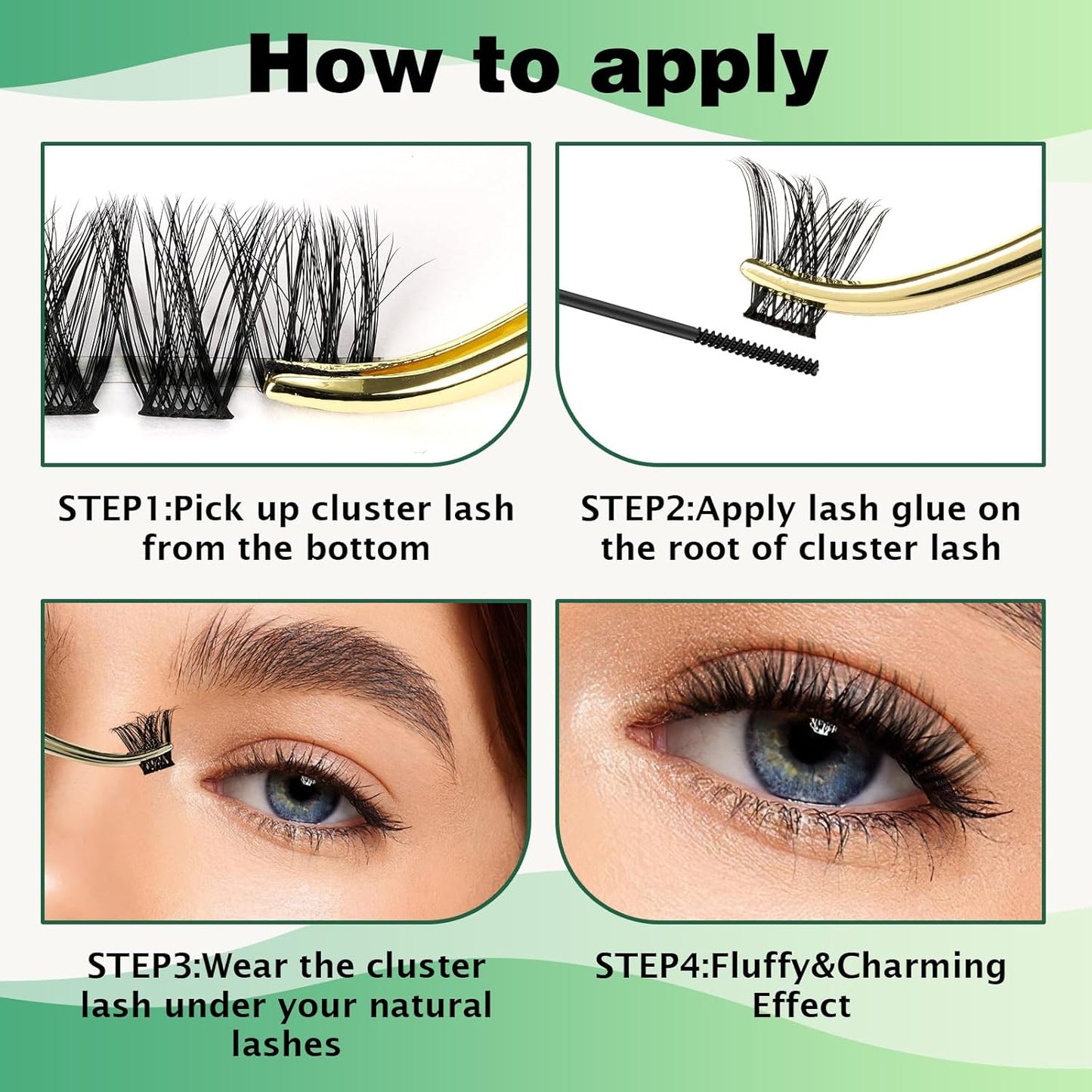 How to apply

STEP1:Pick up cluster lash from the bottom

STEP2:Apply lash glue on the root of cluster lash

STEP3:Wear the cluster lash under your natural lashes

STEP4:Fluffy&Charming Effect