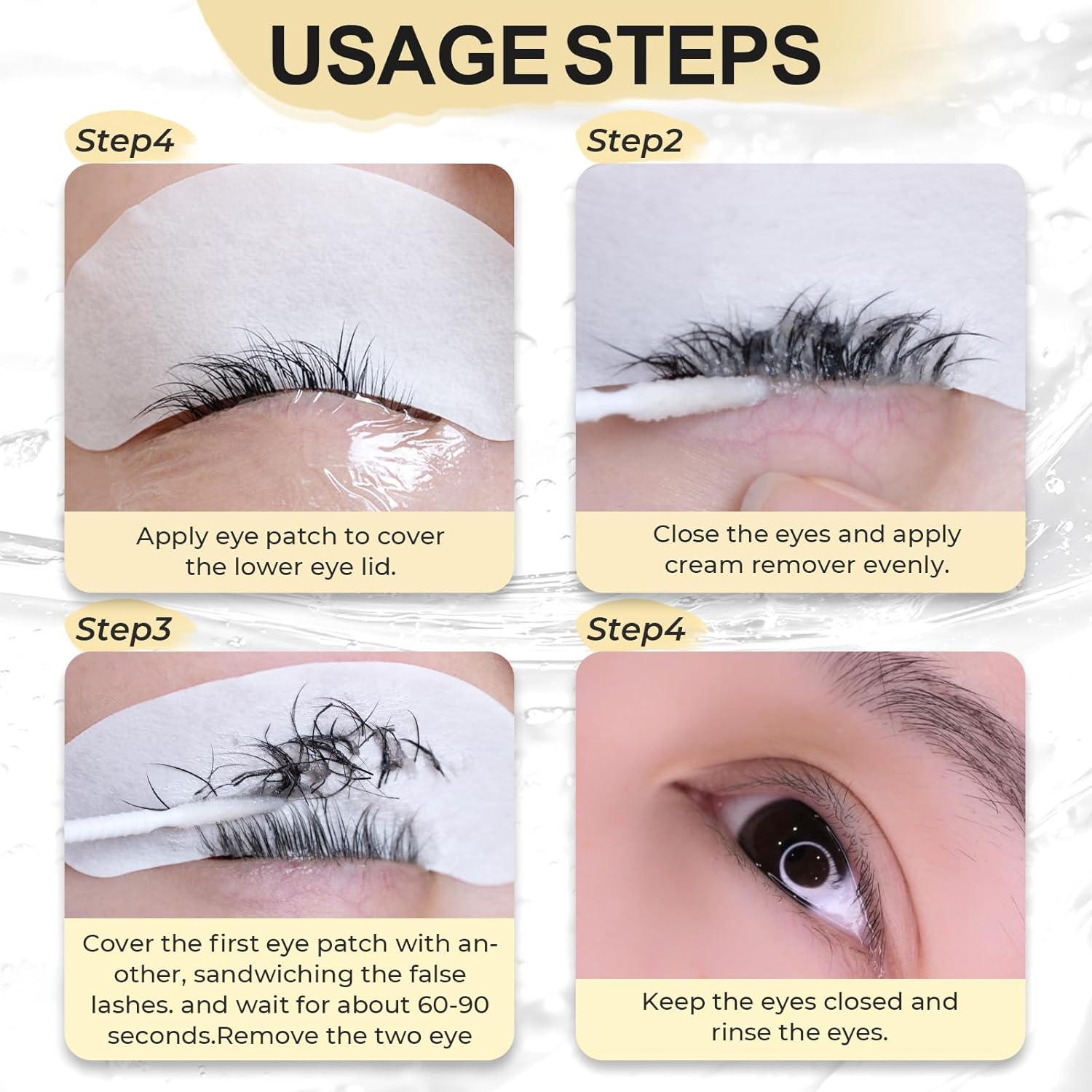 USAGE STEPS

Step4

Apply eye patch to cover the lower eye lid.

Step2

Close the eyes and apply cream remover evenly.

Step3

Cover the first eye patch with another, sandwiching the false lashes. and wait for about 60-90 seconds.Remove the two eye

Step4

Keep the eyes closed and rinse the eyes.