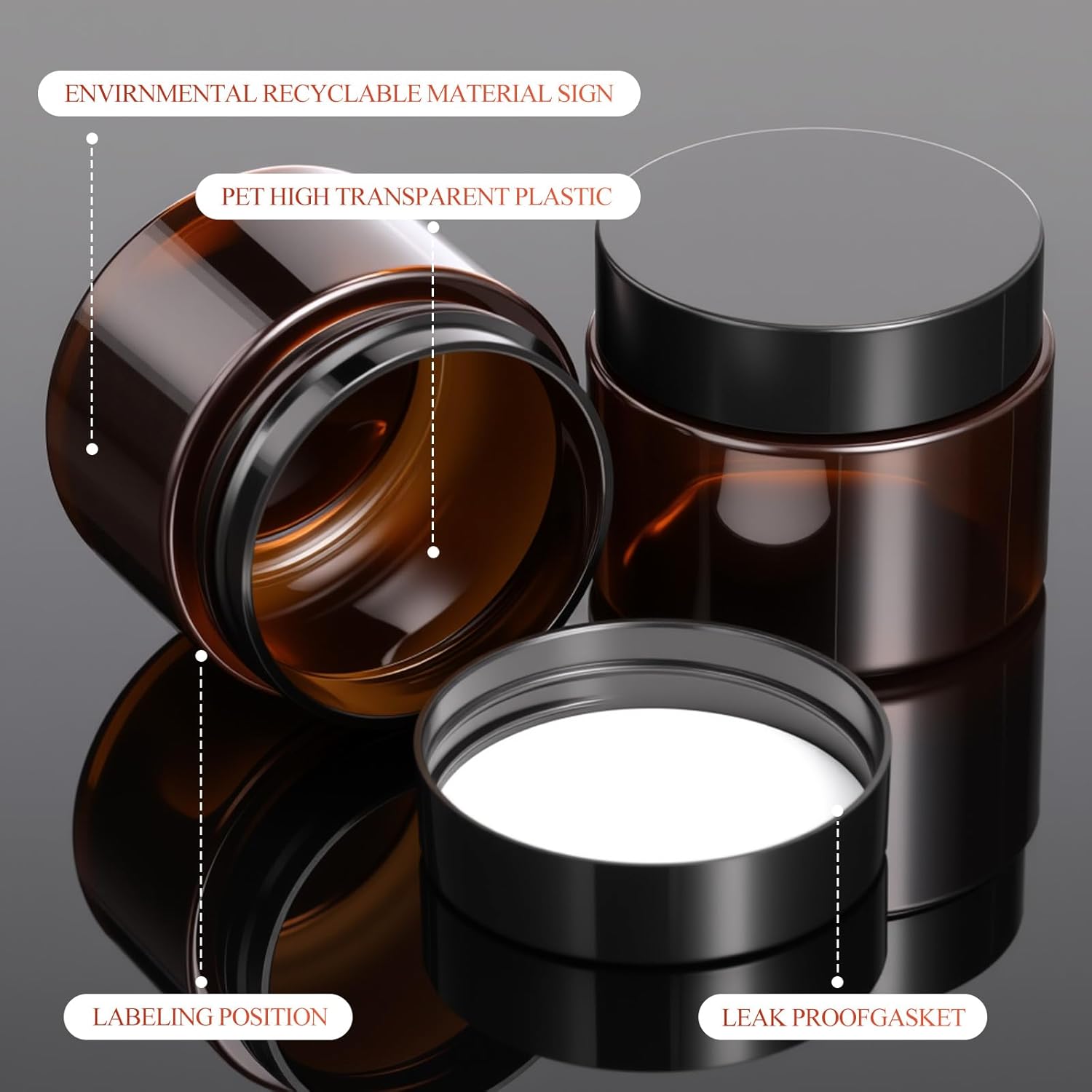 ENVIRNMENTAL RECYCLABLE MATERIAL SIGN

PET HIGH TRANSPARENT PLASTIC

LABELING POSITION

LEAK PROOFGASKET