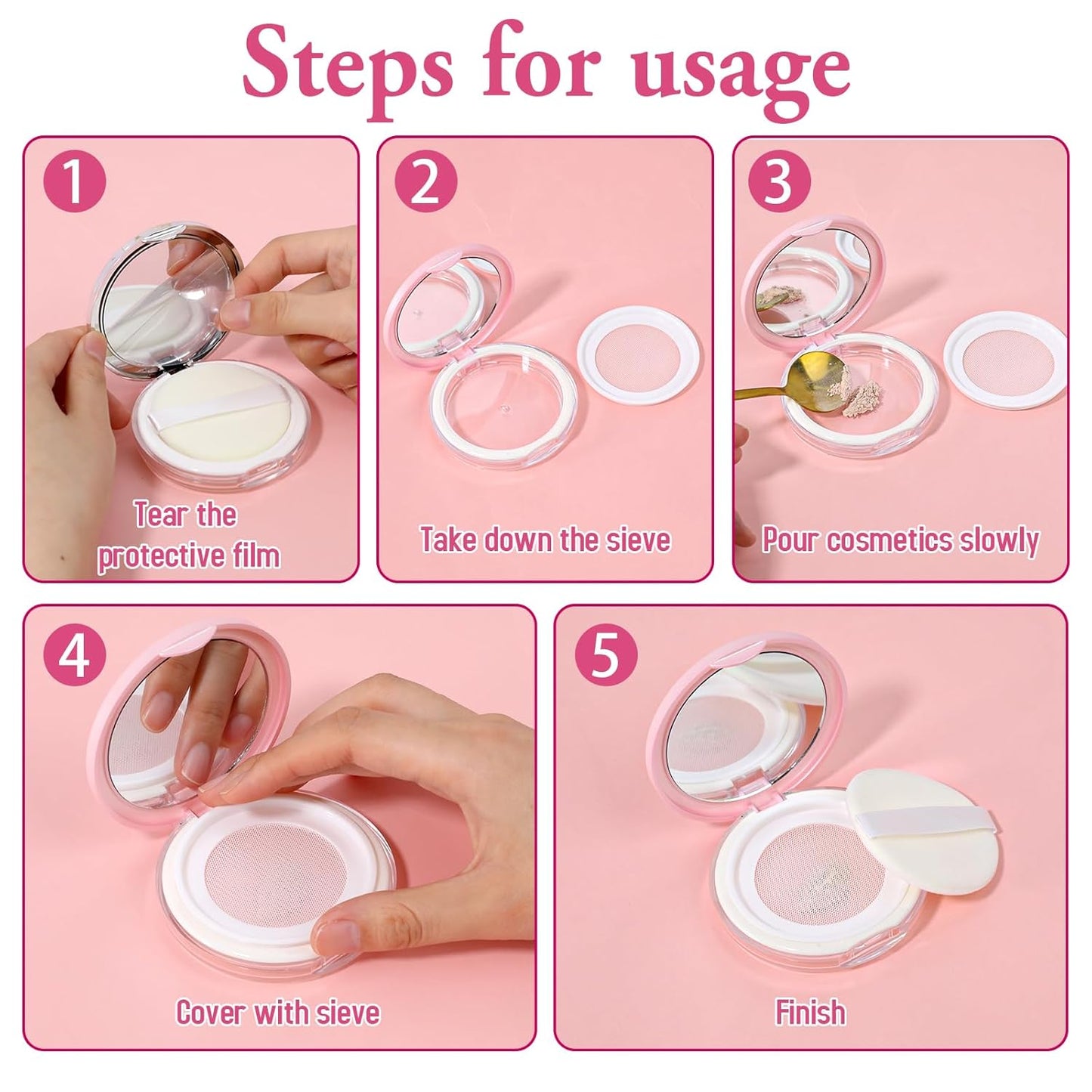 Steps for usage

1

Tear the protective film

2

Take down the sieve

3

Pour cosmetics slowly

4

Cover with sieve

5

Finish