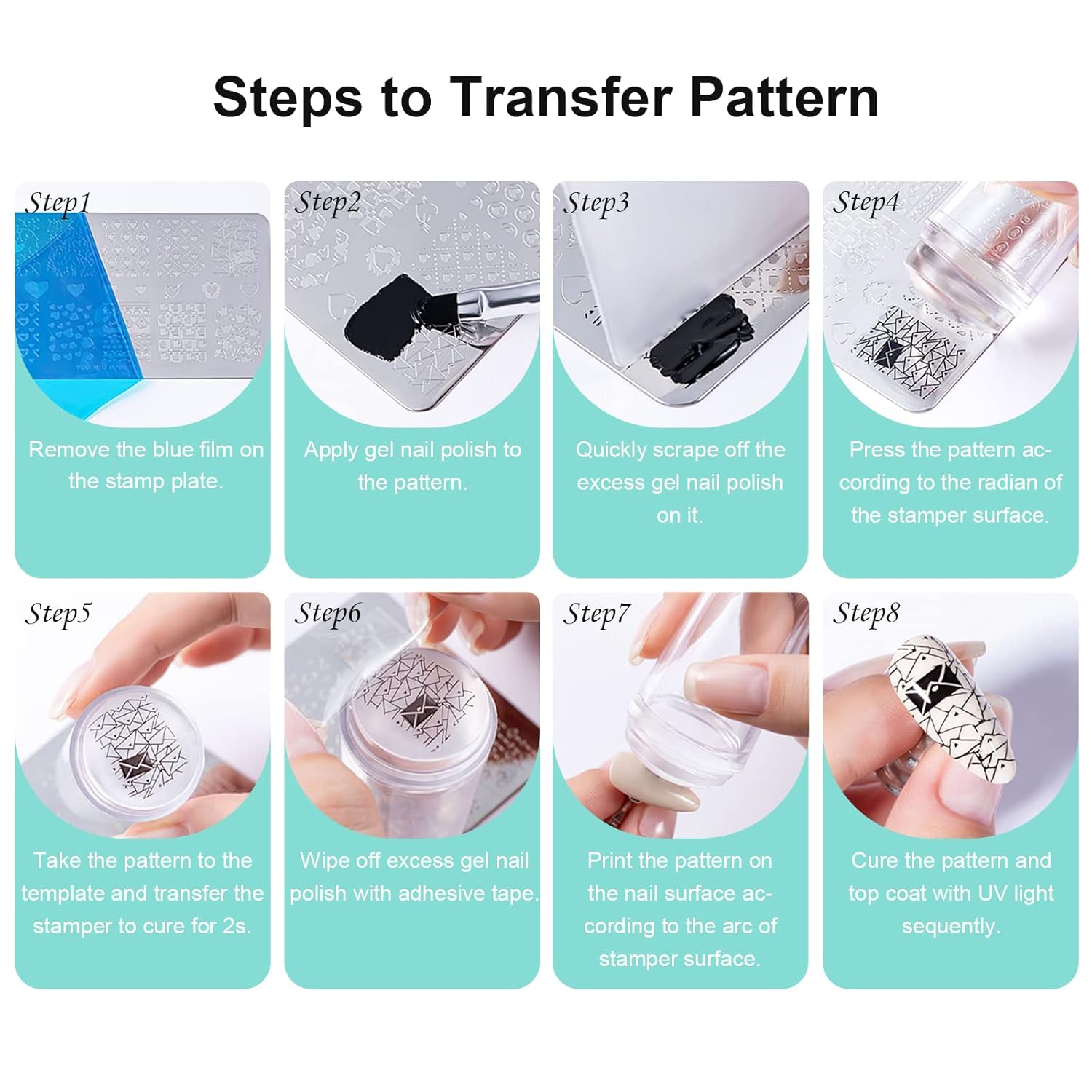 Steps to Transfer Pattern

Step1
Remove the blue film on the stamp plate.

Step2
Apply gel nail polish to the pattern.

Step3
Quickly scrape off the excess gel nail polish on it.

Step4
Press the pattern according to the radian of the stamper surface.

Step5
Take the pattern to the template and transfer the stamper to cure for 2s.

Step6
Wipe off excess gel nail polish with adhesive tape.

Step7
Print the pattern on the nail surface according to the arc of stamper surface.

Step8
Cure the pattern and top coat with UV light sequently.