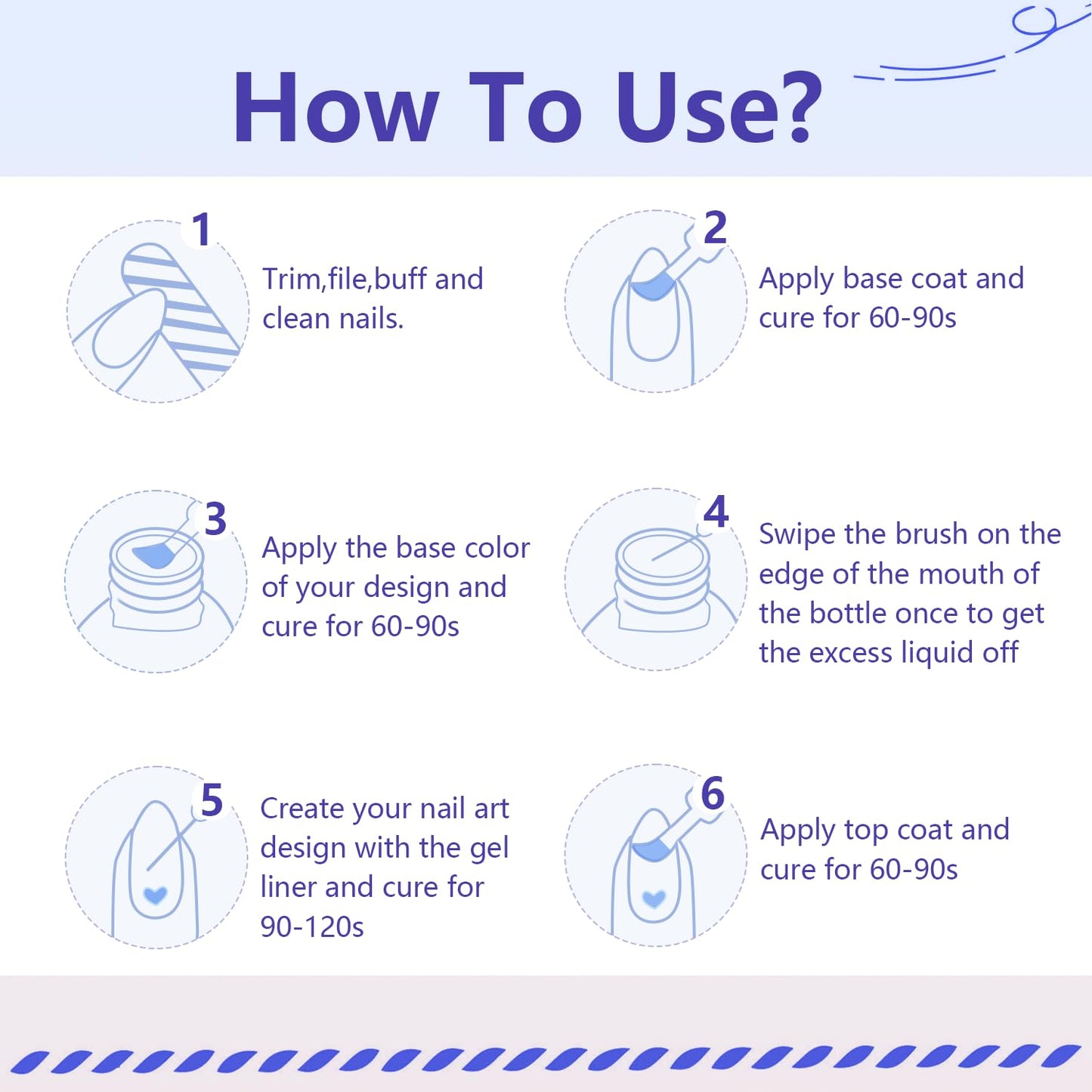 How To Use?

1
Trim,file,buff and clean nails.

2
Apply base coat and cure for 60-90s

3
Apply the base color of your design and cure for 60-90s

4
Swipe the brush on the edge of the mouth of the bottle once to get the excess liquid off

5
Create your nail art design with the gel liner and cure for 90-120s

6
Apply top coat and cure for 60-90s