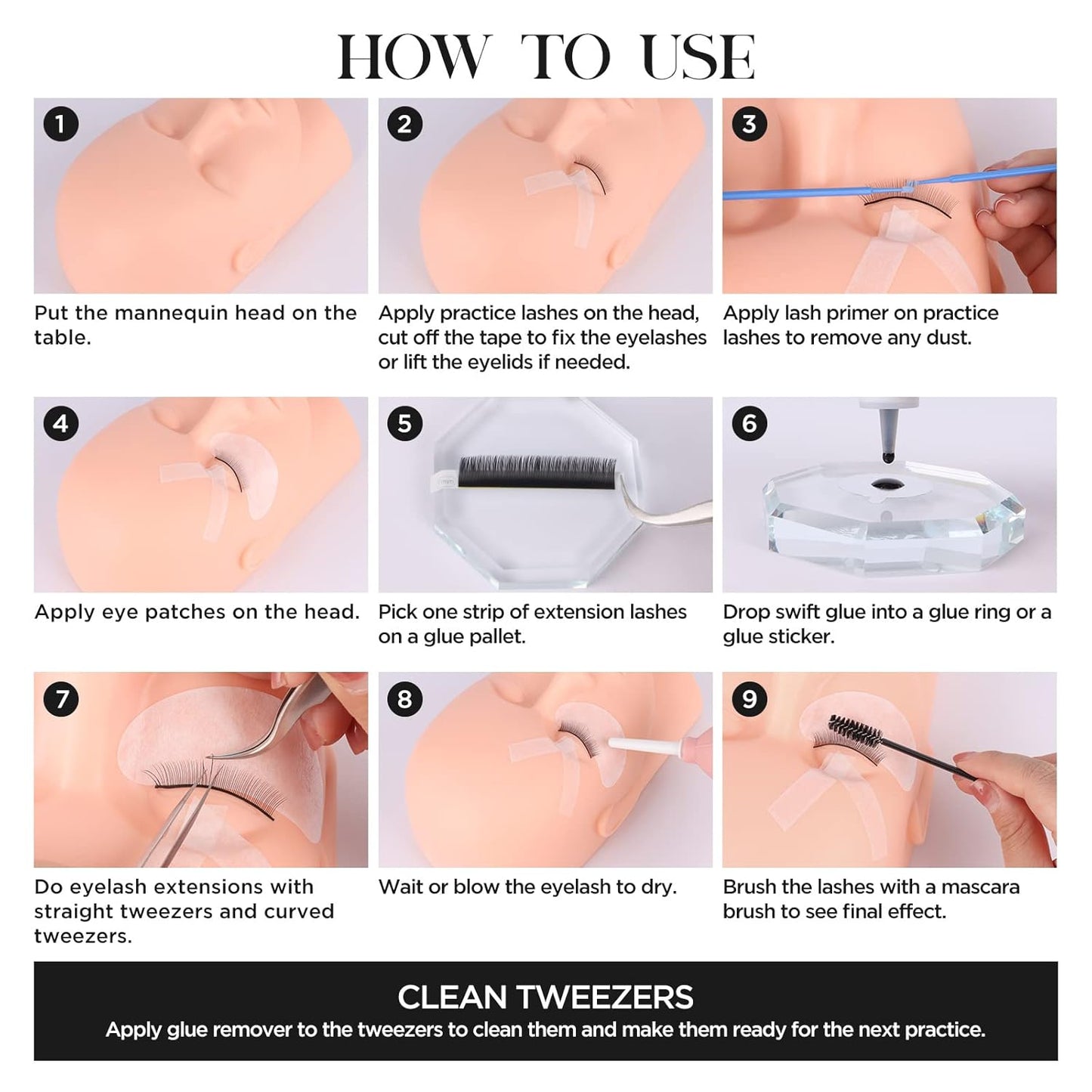 HOW TO USE

1
Put the mannequin head on the table.

2
Apply practice lashes on the head, cut off the tape to fix the eyelashes or lift the eyelids if needed.

3
Apply lash primer on practice lashes to remove any dust.

4
Apply eye patches on the head.

5
Pick one strip of extension lashes on a glue pallet.

6
Drop swift glue into a glue ring or a glue sticker.

7
Do eyelash extensions with straight tweezers and curved tweezers.

8
Wait or blow the eyelash to dry.

9
Brush the lashes with a mascara brush to see final effect.

CLEAN TWEEZERS
Apply glue remover to the tweezers to clean them and make them ready for the next practice.