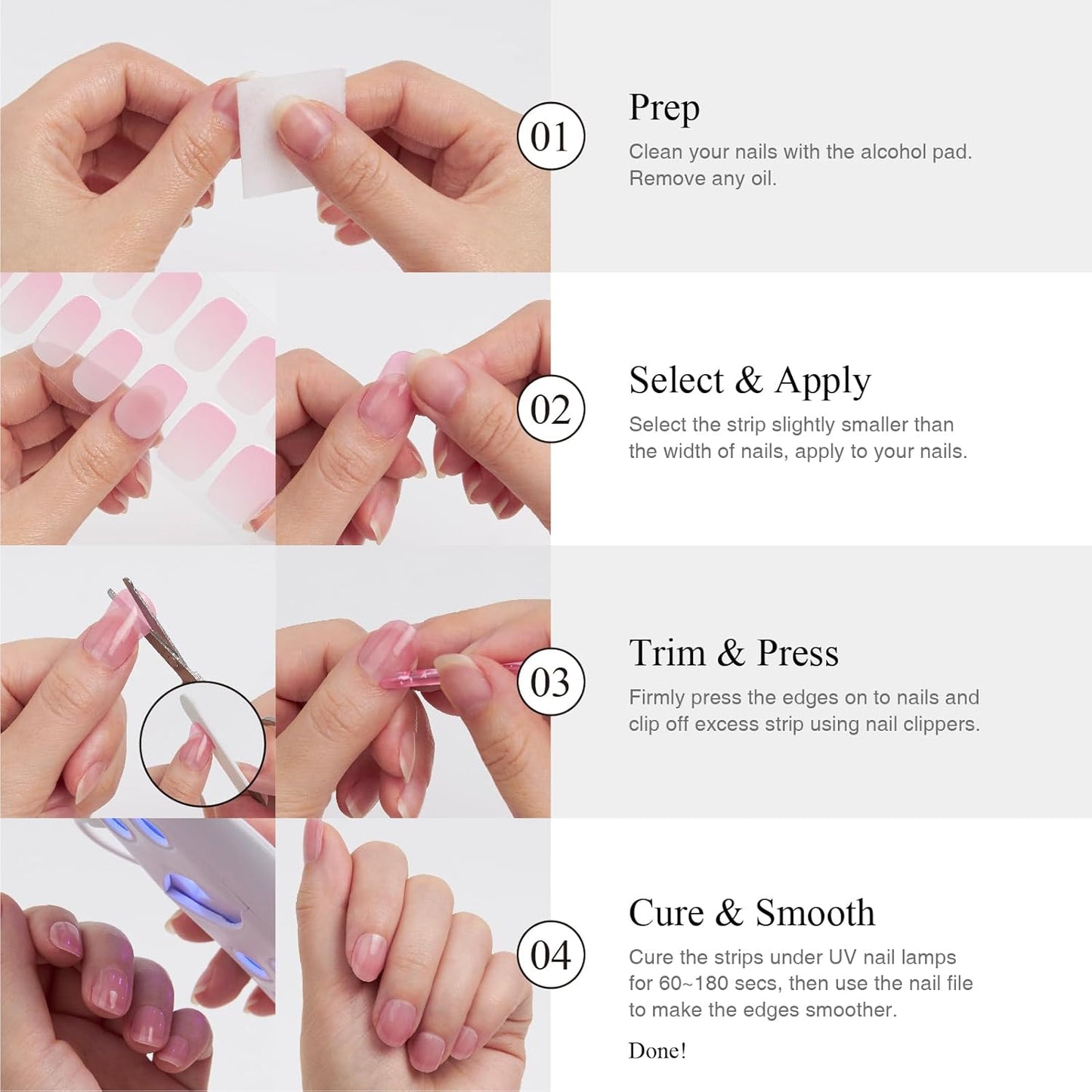 01

Prep

Clean your nails with the alcohol pad. Remove any oil.

02

Select & Apply

Select the strip slightly smaller than the width of nails, apply to your nails.

03

Trim & Press

Firmly press the edges on to nails and clip off excess strip using nail clippers.

04

Cure & Smooth

Cure the strips under UV nail lamps for 60~180 secs, then use the nail file to make the edges smoother.

Done!