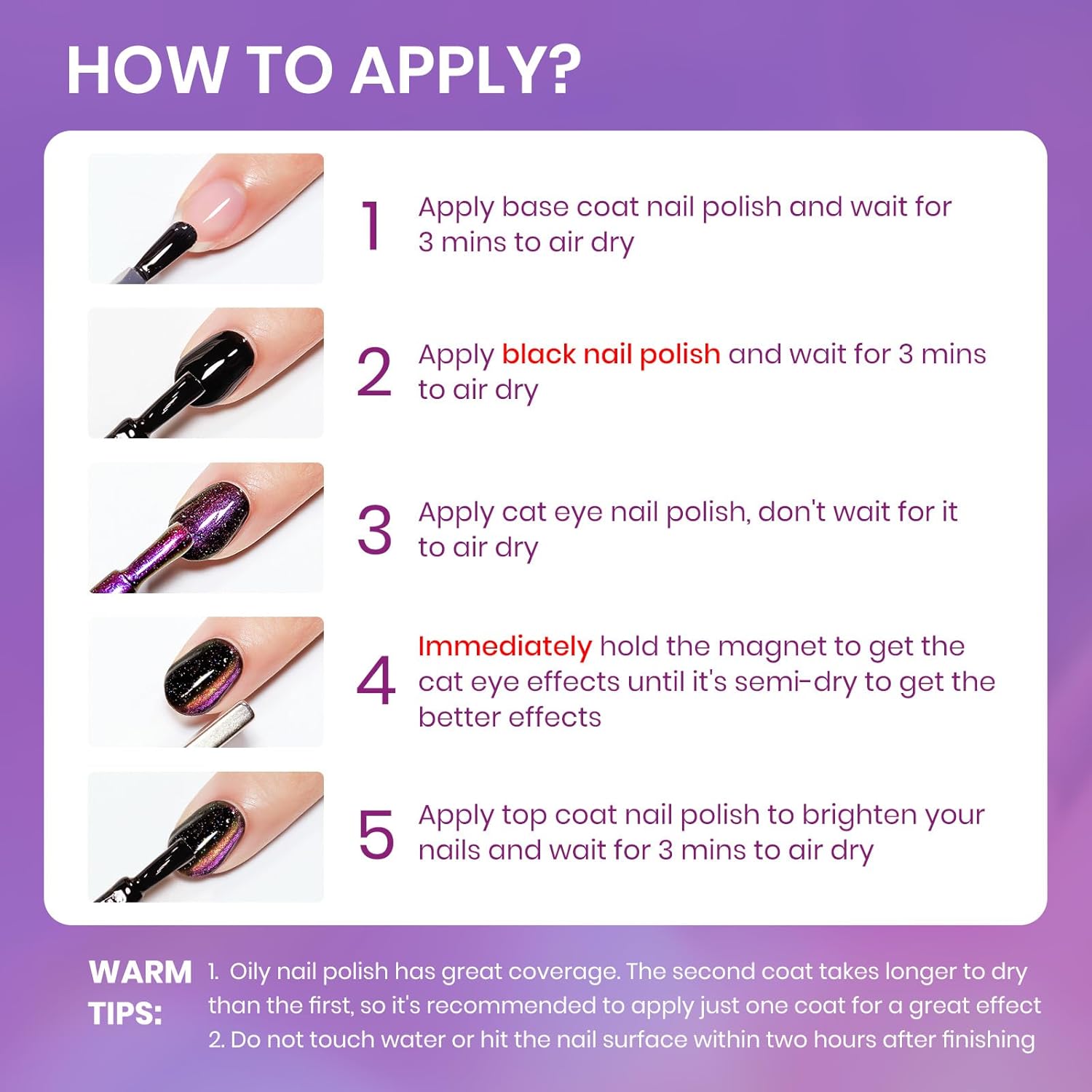 HOW TO APPLY?

1 Apply base coat nail polish and wait for 3 mins to air dry

2 Apply black nail polish and wait for 3 mins to air dry

3 Apply cat eye nail polish, don't wait for it to air dry

4 Immediately hold the magnet to get the cat eye effects until it's semi-dry to get the better effects

5 Apply top coat nail polish to brighten your nails and wait for 3 mins to air dry

WARM TIPS:
1. Oily nail polish has great coverage. The second coat takes longer to dry than the first, so it's recommended to apply just one coat for a great effect
2. Do not touch water or hit the nail surface within two hours after finishing