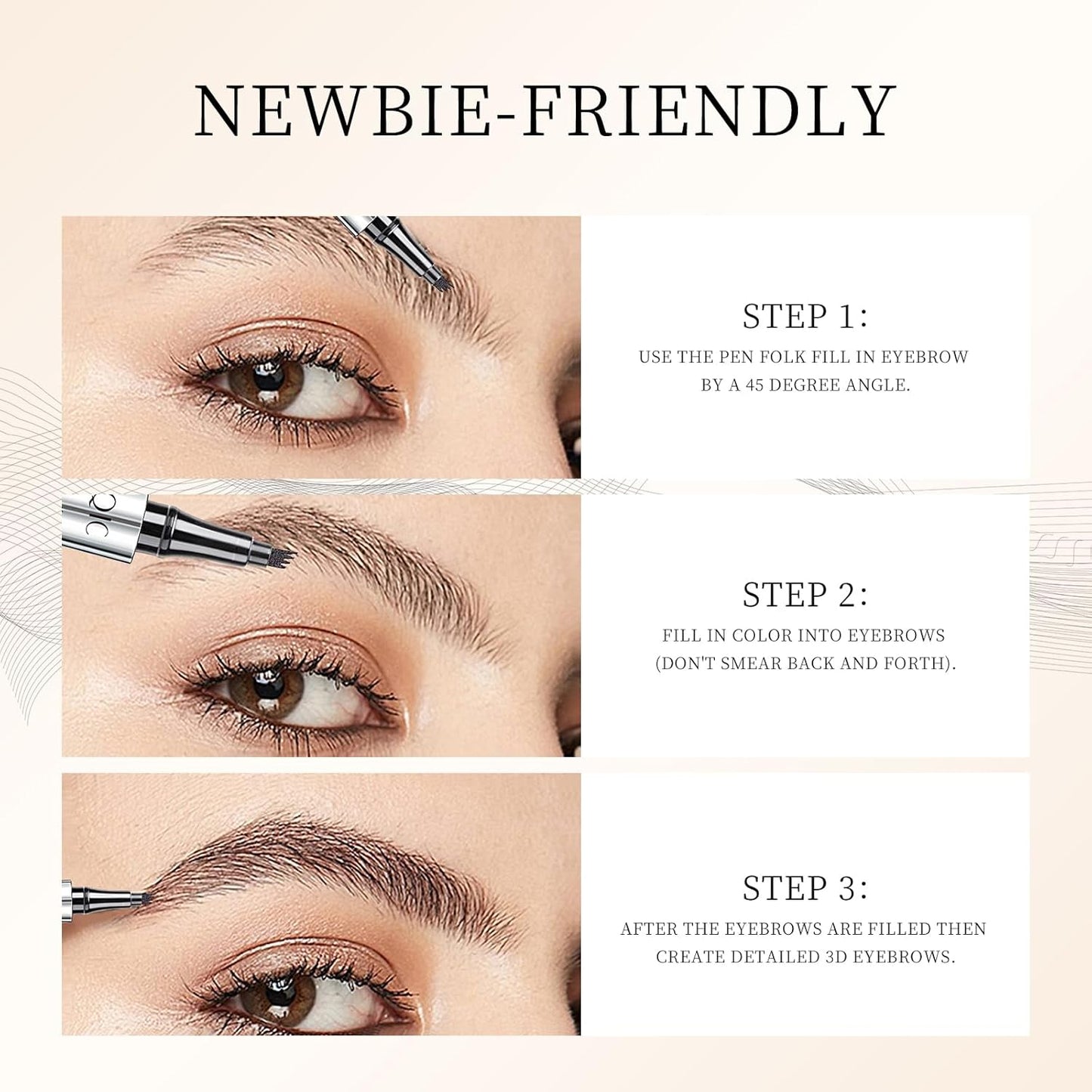 NEWBIE-FRIENDLY

STEP 1:
USE THE PEN FOLK FILL IN EYEBROW BY A 45 DEGREE ANGLE.

STEP 2:
FILL IN COLOR INTO EYEBROWS (DON'T SMEAR BACK AND FORTH).

STEP 3:
AFTER THE EYEBROWS ARE FILLED THEN CREATE DETAILED 3D EYEBROWS.