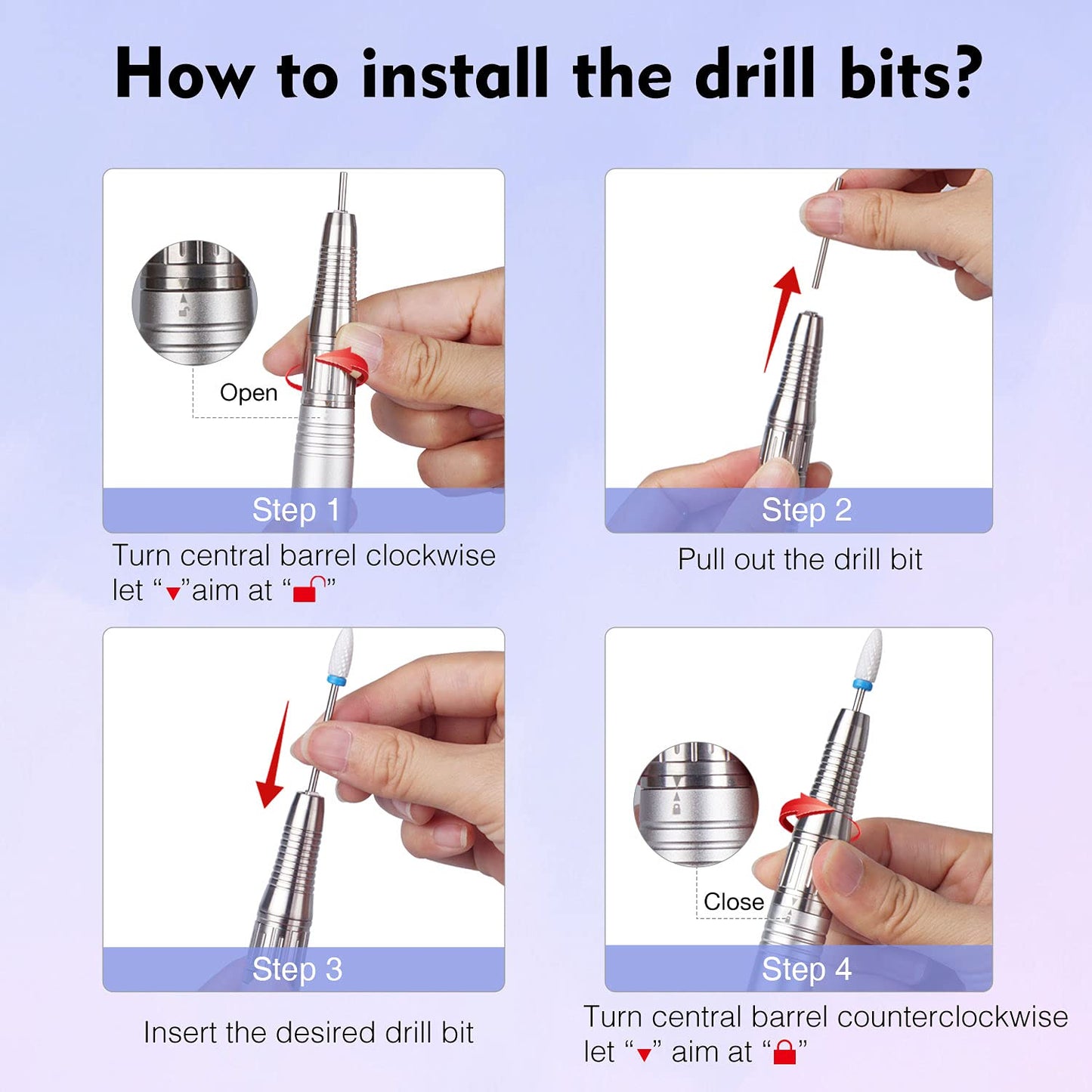 How to install the drill bits?

Open

Step 1

Turn central barrel clockwise let “▼”aim at “🔓”

Step 2

Pull out the drill bit

Step 3

Insert the desired drill bit

Close

Step 4

Turn central barrel counterclockwise let “▼” aim at “🔒”