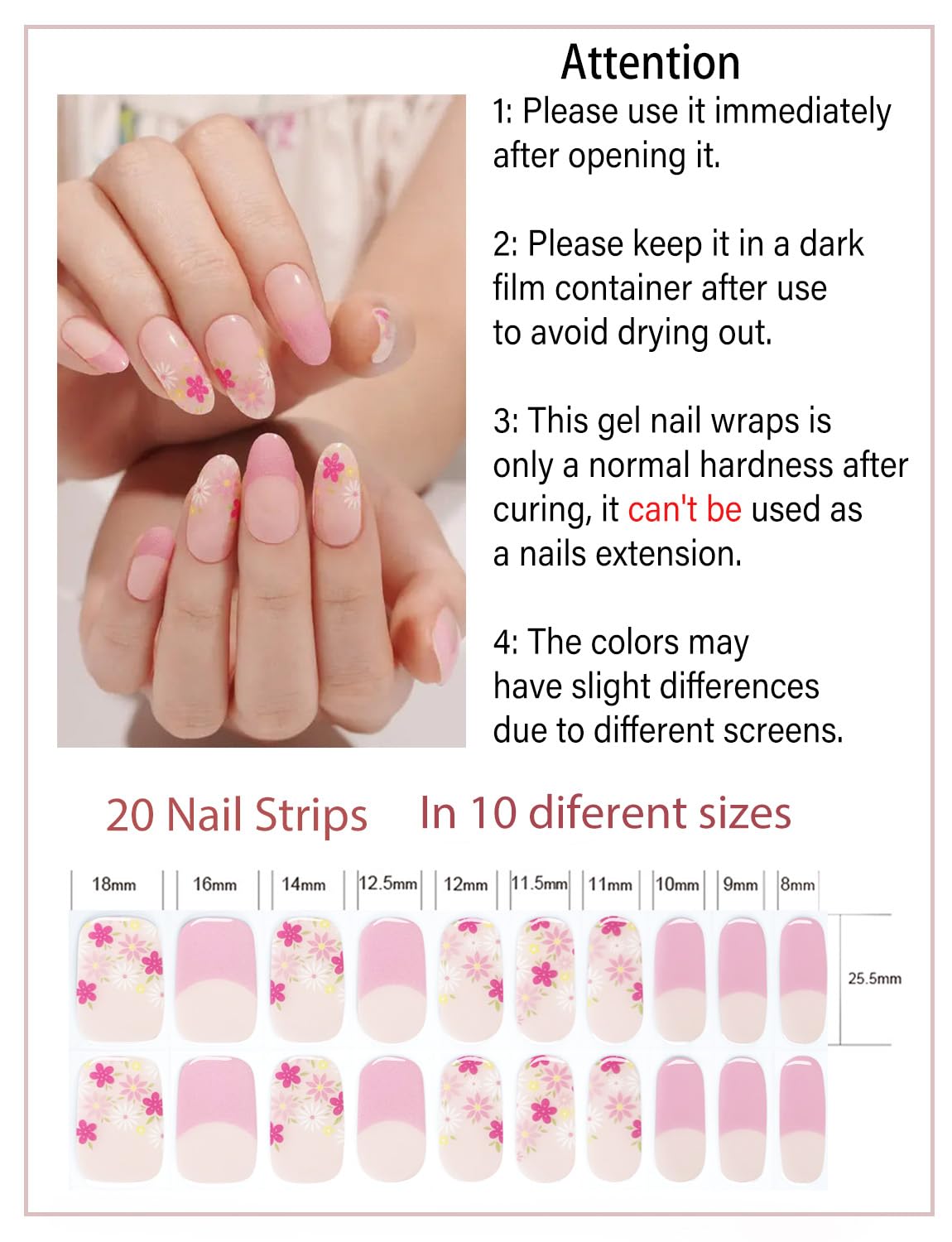 Attention

1: Please use it immediately after opening it.

2: Please keep it in a dark film container after use to avoid drying out.

3: This gel nail wraps is only a normal hardness after curing, it can't be used as a nails extension.

4: The colors may have slight differences due to different screens.

20 Nail Strips In 10 diferent sizes

18mm 16mm 14mm 12.5mm 12mm 11.5mm 11mm 10mm 9mm 8mm

25.5mm