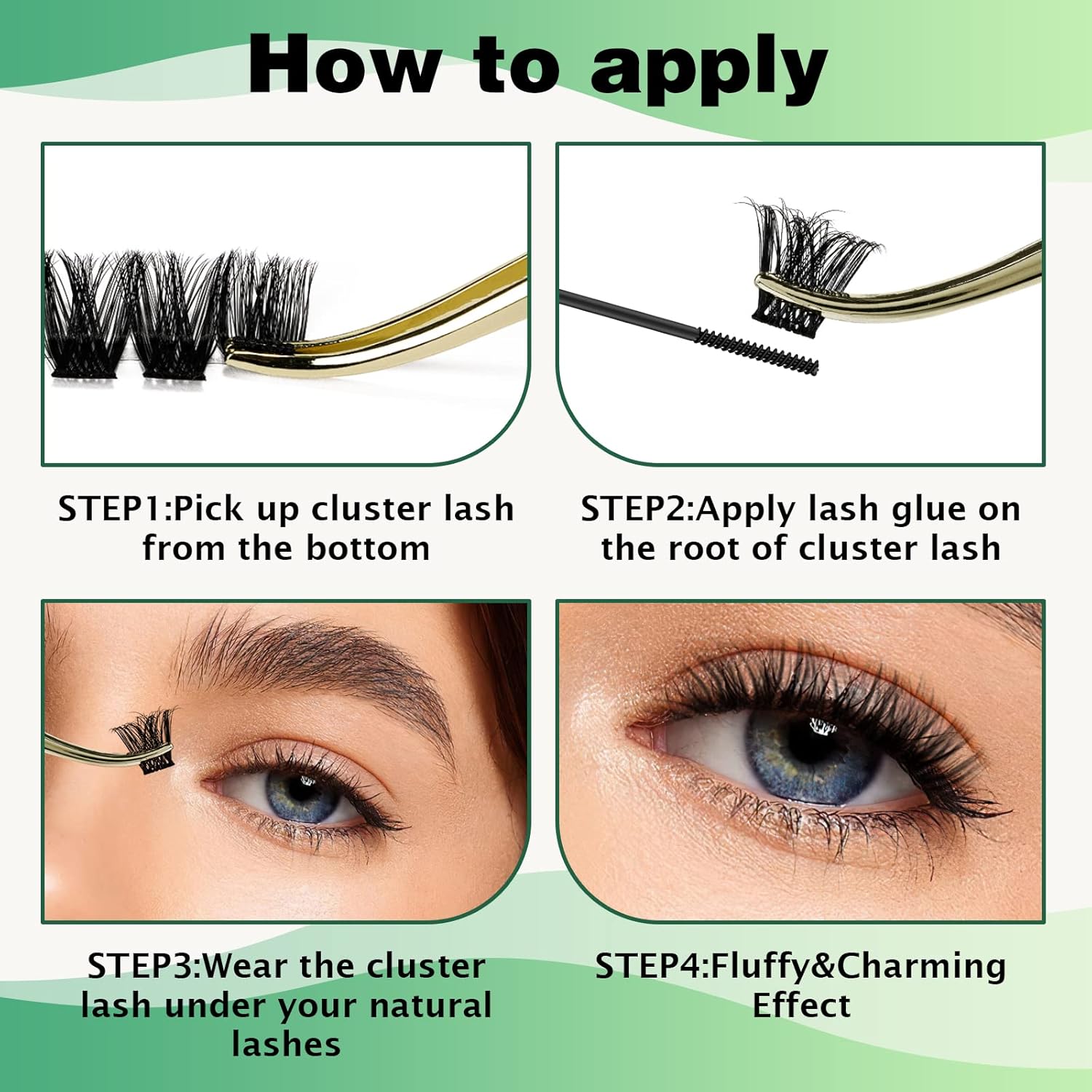 How to apply

STEP1:Pick up cluster lash from the bottom

STEP2:Apply lash glue on the root of cluster lash

STEP3:Wear the cluster lash under your natural lashes

STEP4:Fluffy&Charming Effect