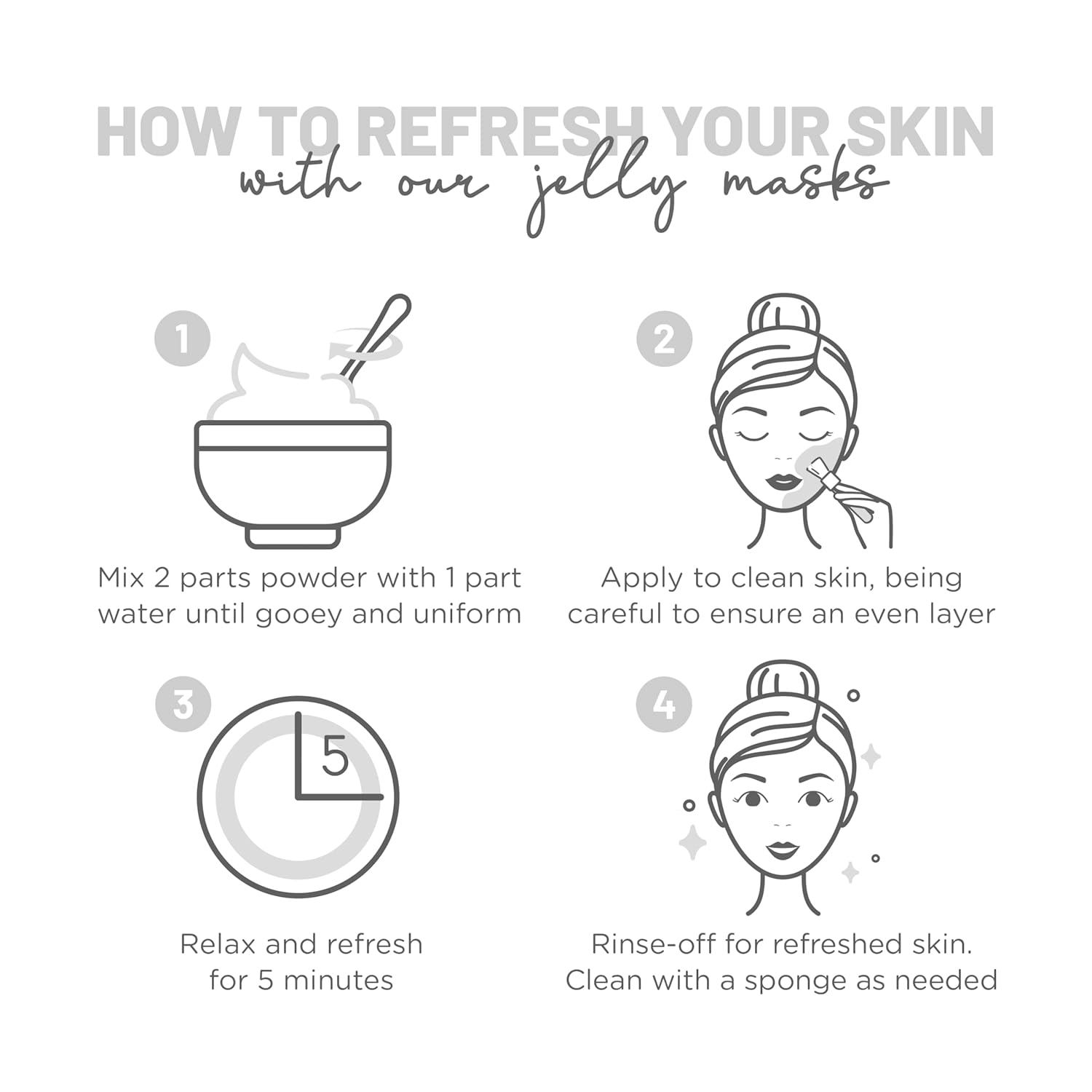 HOW TO REFRESH YOUR SKIN
with our jelly masks

1

Mix 2 parts powder with 1 part water until gooey and uniform

2

Apply to clean skin, being careful to ensure an even layer

3

5

Relax and refresh for 5 minutes

4

Rinse-off for refreshed skin. Clean with a sponge as needed