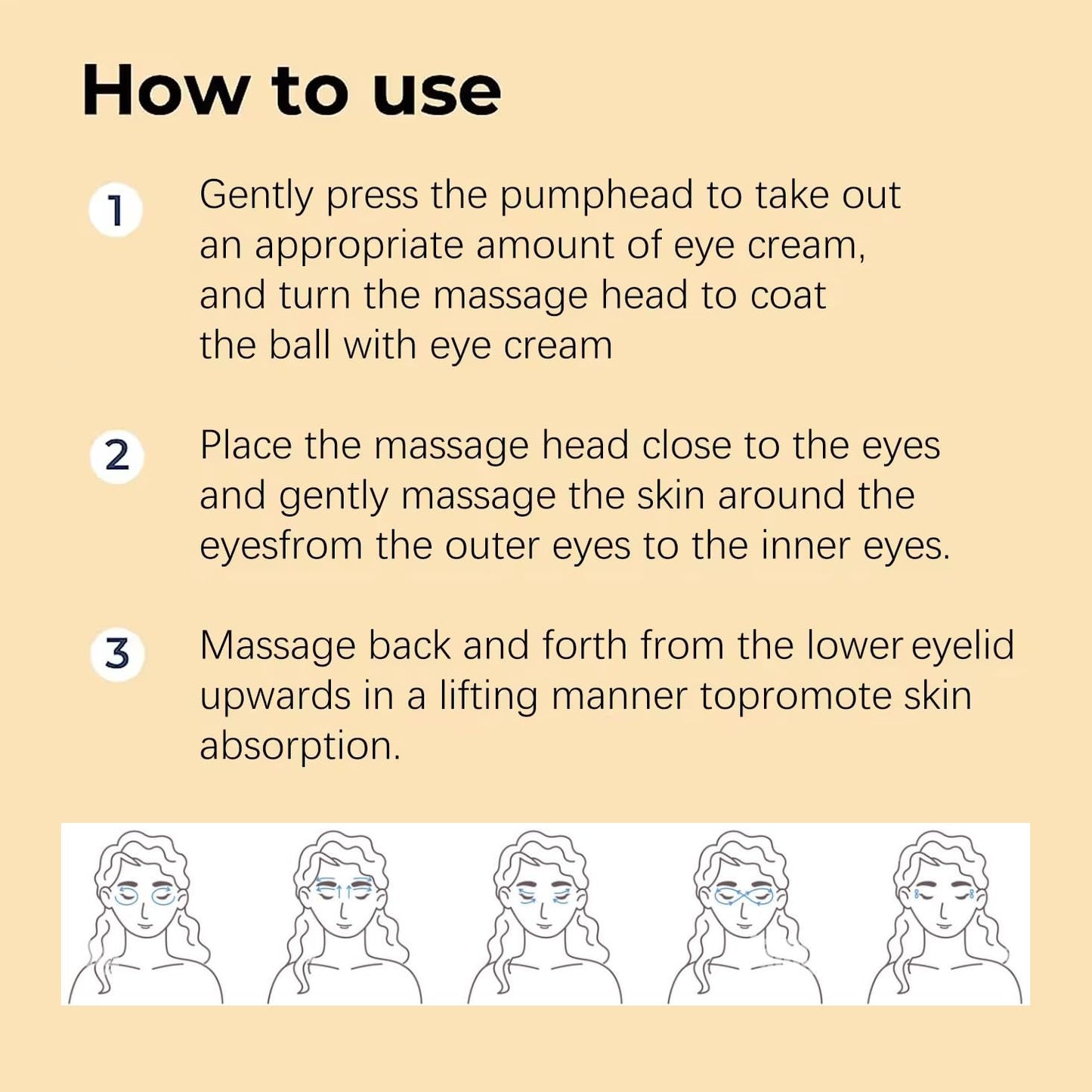 How to use

1 Gently press the pumphead to take out an appropriate amount of eye cream, and turn the massage head to coat the ball with eye cream

2 Place the massage head close to the eyes and gently massage the skin around the eyesfrom the outer eyes to the inner eyes.

3 Massage back and forth from the lower eyelid upwards in a lifting manner topromote skin absorption.