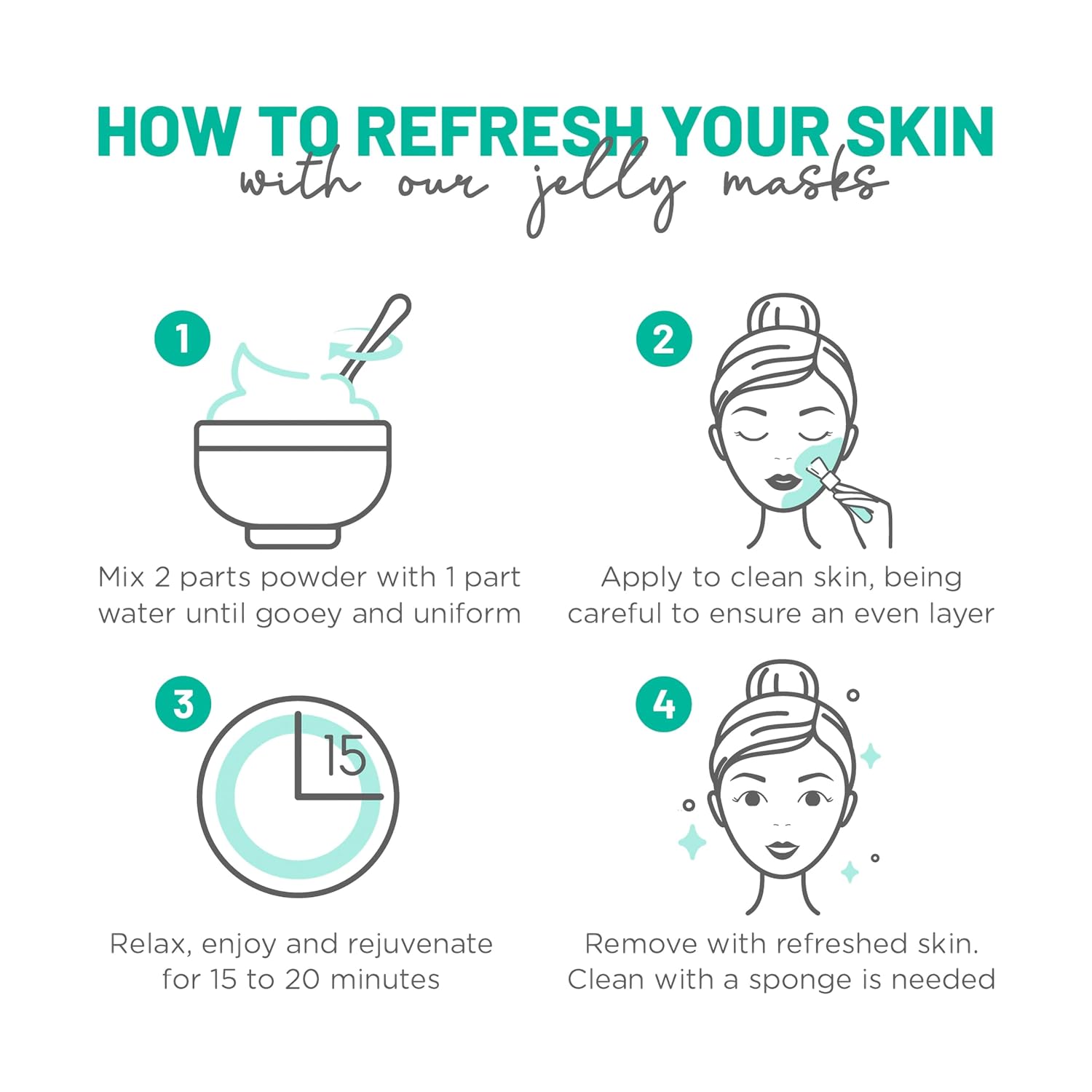 HOW TO REFRESH YOUR SKIN
with our jelly masks

1

Mix 2 parts powder with 1 part water until gooey and uniform

2

Apply to clean skin, being careful to ensure an even layer

3

15

Relax, enjoy and rejuvenate for 15 to 20 minutes

4

Remove with refreshed skin. Clean with a sponge is needed