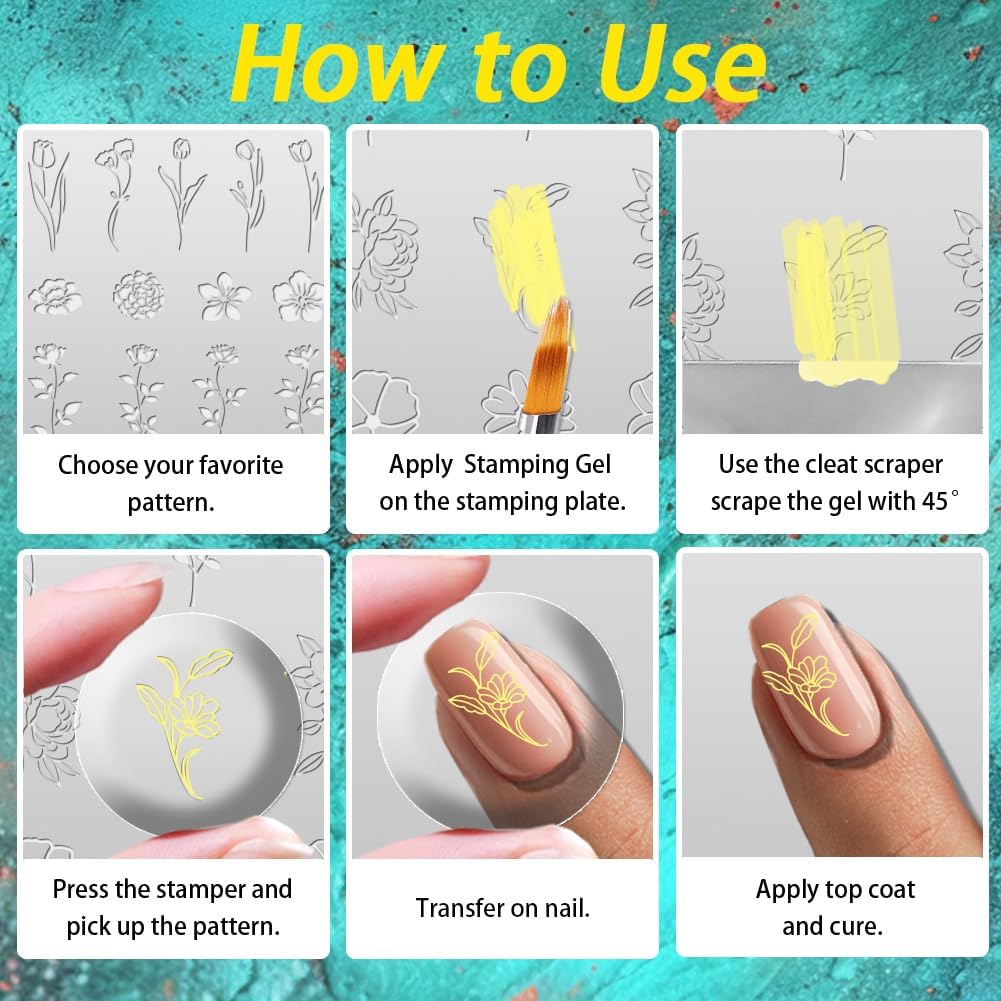 How to Use

Choose your favorite pattern.

Apply Stamping Gel on the stamping plate.

Use the cleat scraper scrape the gel with 45°

Press the stamper and pick up the pattern.

Transfer on nail.

Apply top coat and cure.