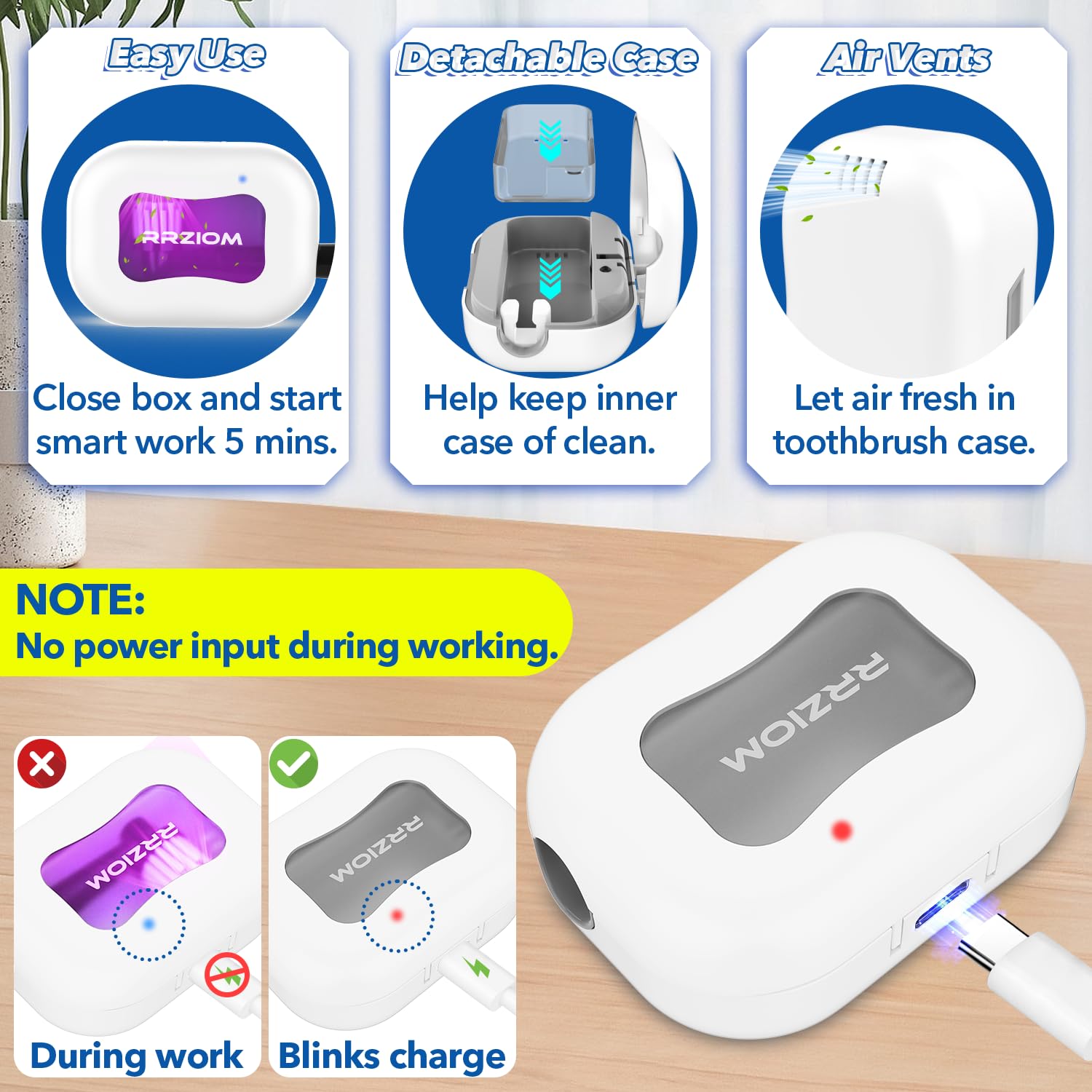 Easy Use

RRZIOM

Close box and start smart work 5 mins.

Detachable Case

Help keep inner case of clean.

Air Vents

Let air fresh in toothbrush case.

NOTE:
No power input during working.

RRZIOM

During work

RRZIOM

Blinks charge

RRZIOM