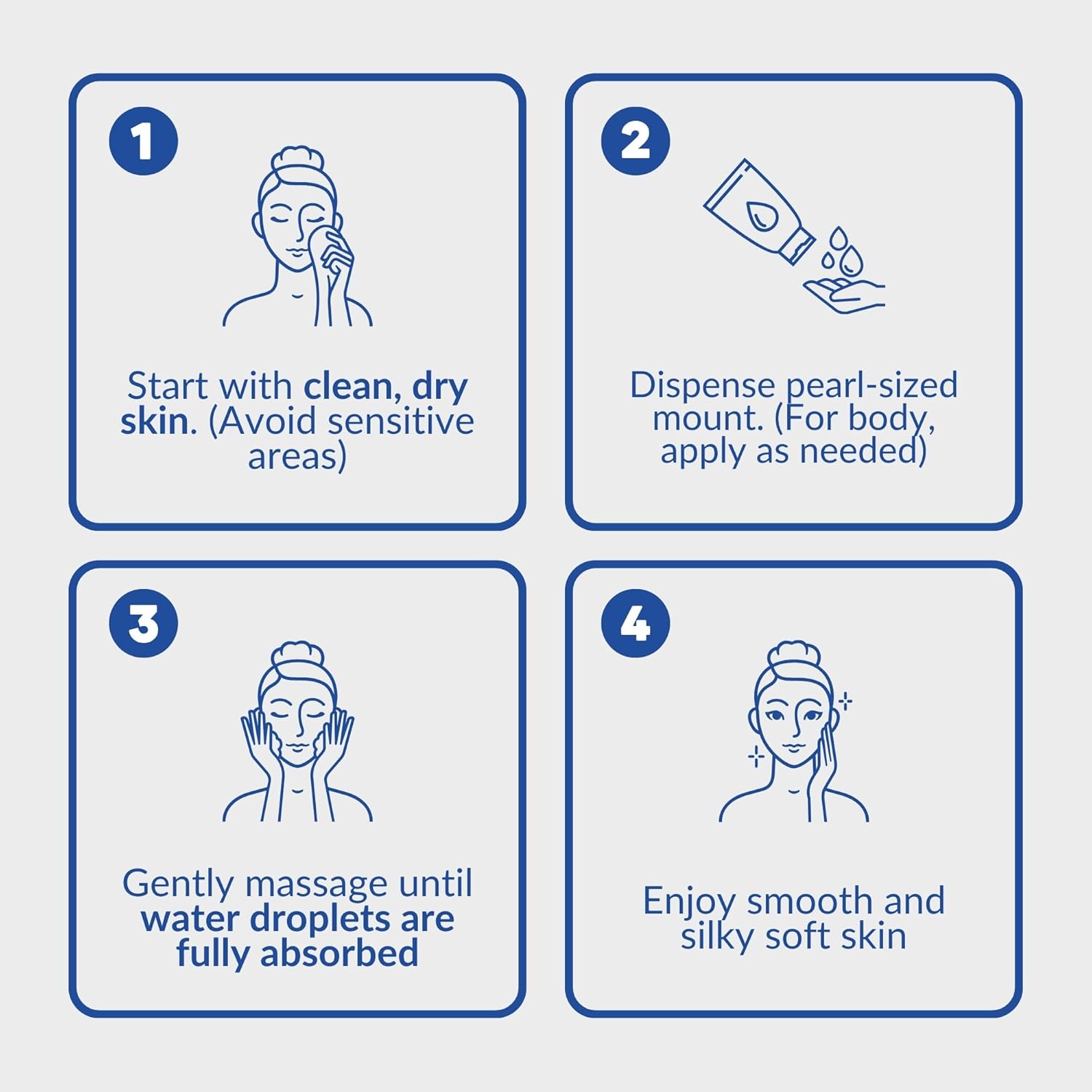 1

Start with clean, dry skin. (Avoid sensitive areas)

2

Dispense pearl-sized mount. (For body, apply as needed)

3

Gently massage until water droplets are fully absorbed

4

Enjoy smooth and silky soft skin