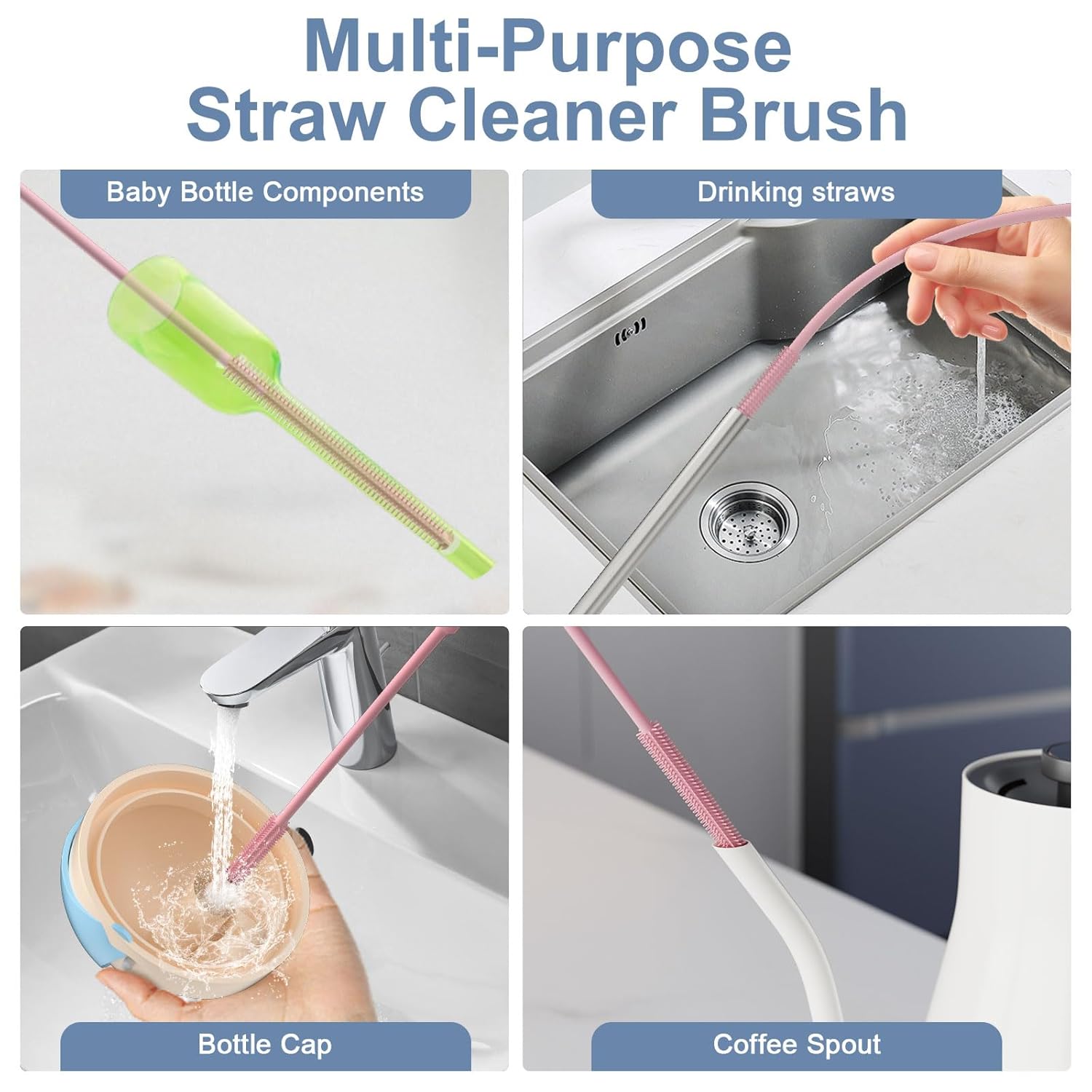 Multi-Purpose
Straw Cleaner Brush

Baby Bottle Components

Drinking straws

Bottle Cap

Coffee Spout