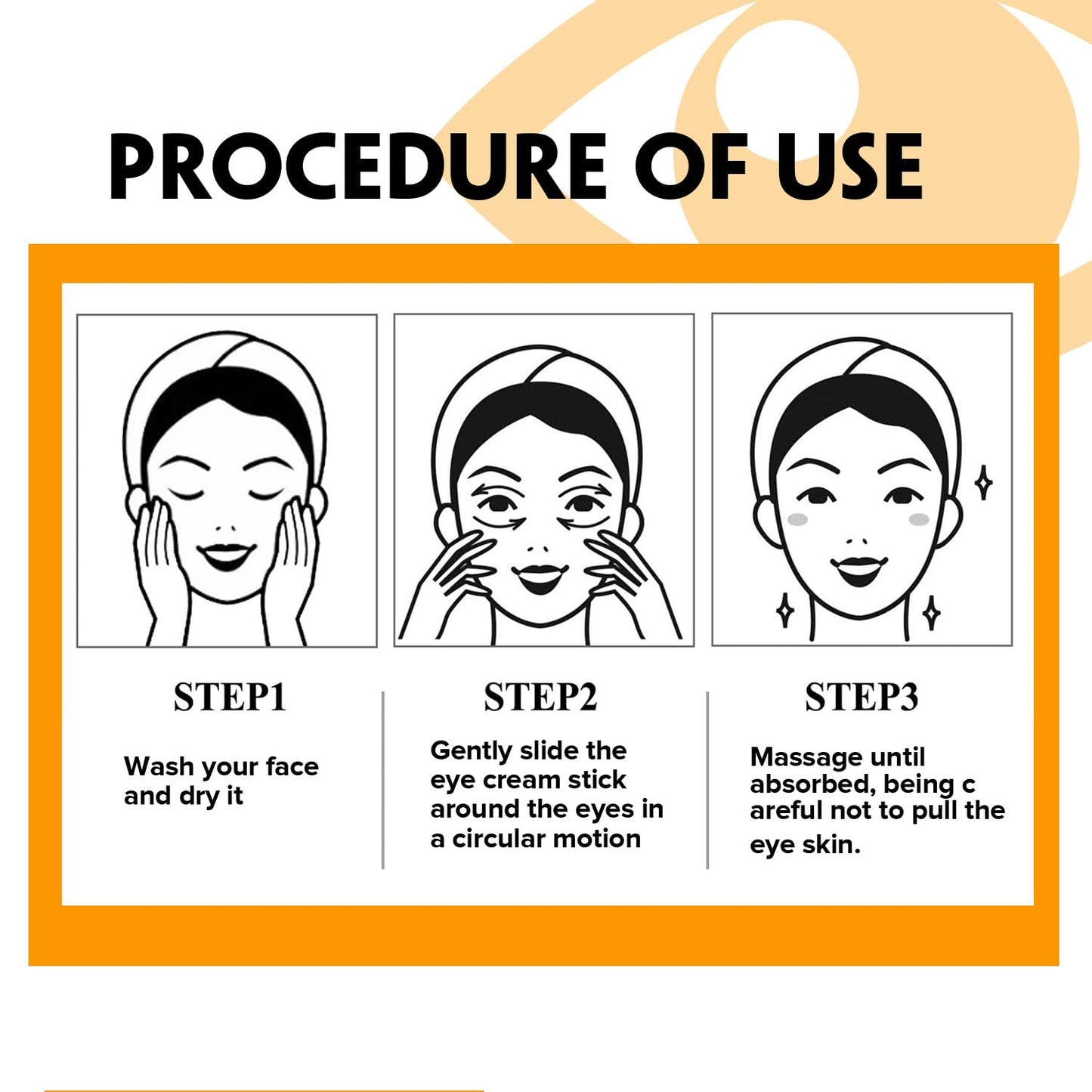 PROCEDURE OF USE

STEP1

Wash your face and dry it

STEP2

Gently slide the eye cream stick around the eyes in a circular motion

STEP3

Massage until absorbed, being c areful not to pull the eye skin.