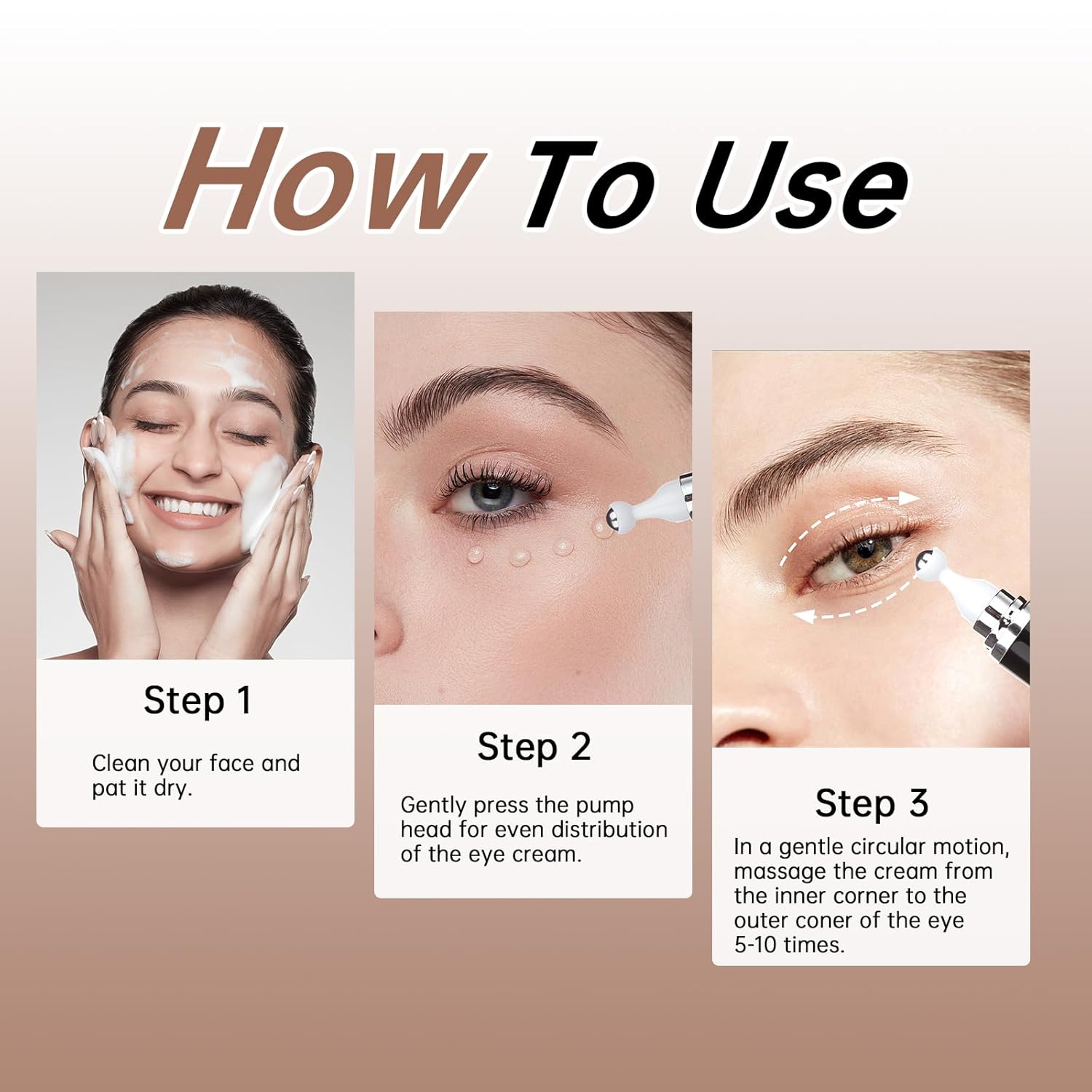 How To Use

Step 1

Clean your face and pat it dry.

Step 2

Gently press the pump head for even distribution of the eye cream.

Step 3

In a gentle circular motion, massage the cream from the inner corner to the outer coner of the eye 5-10 times.