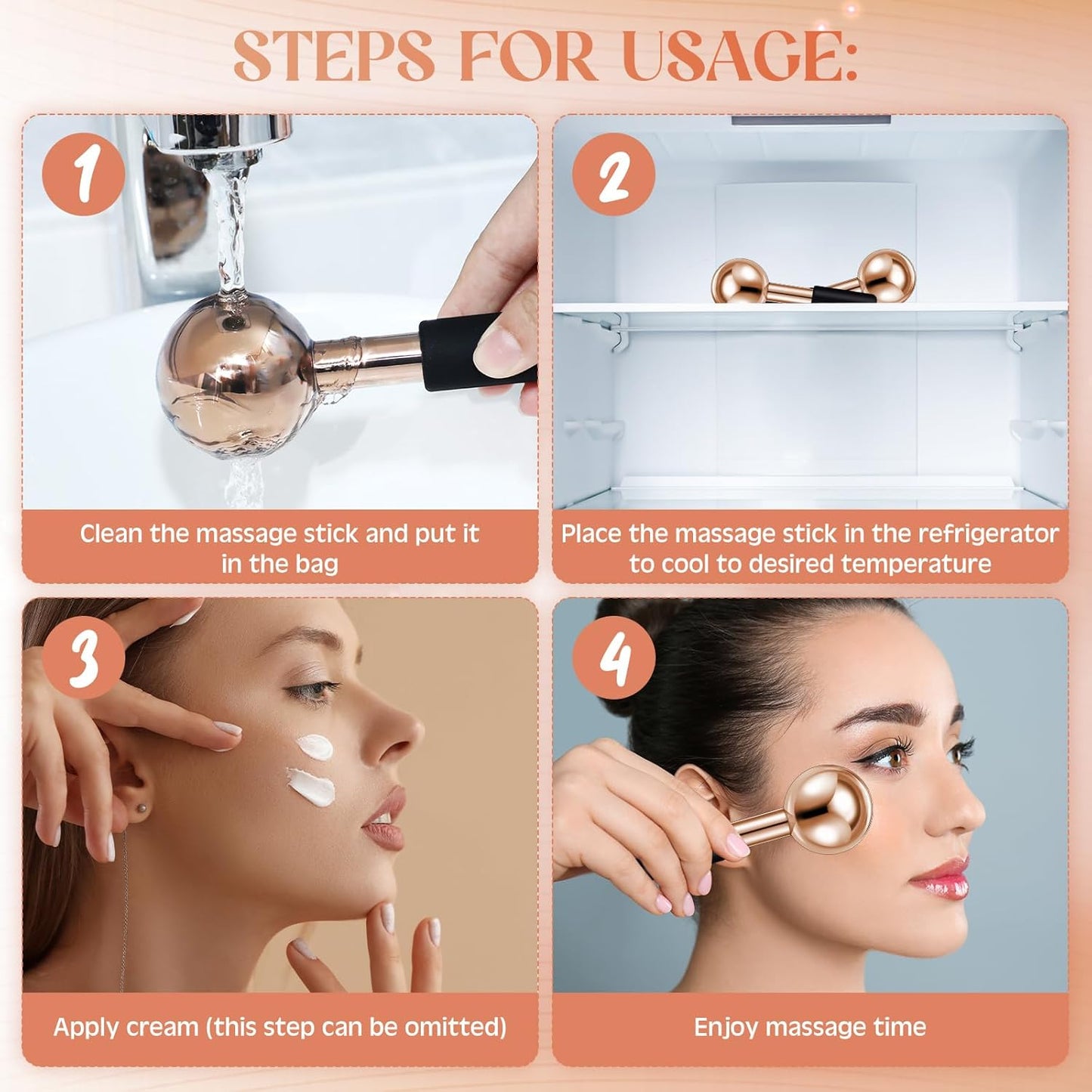 STEPS FOR USAGE:

1

Clean the massage stick and put it in the bag

2

Place the massage stick in the refrigerator to cool to desired temperature

3

Apply cream (this step can be omitted)

4

Enjoy massage time