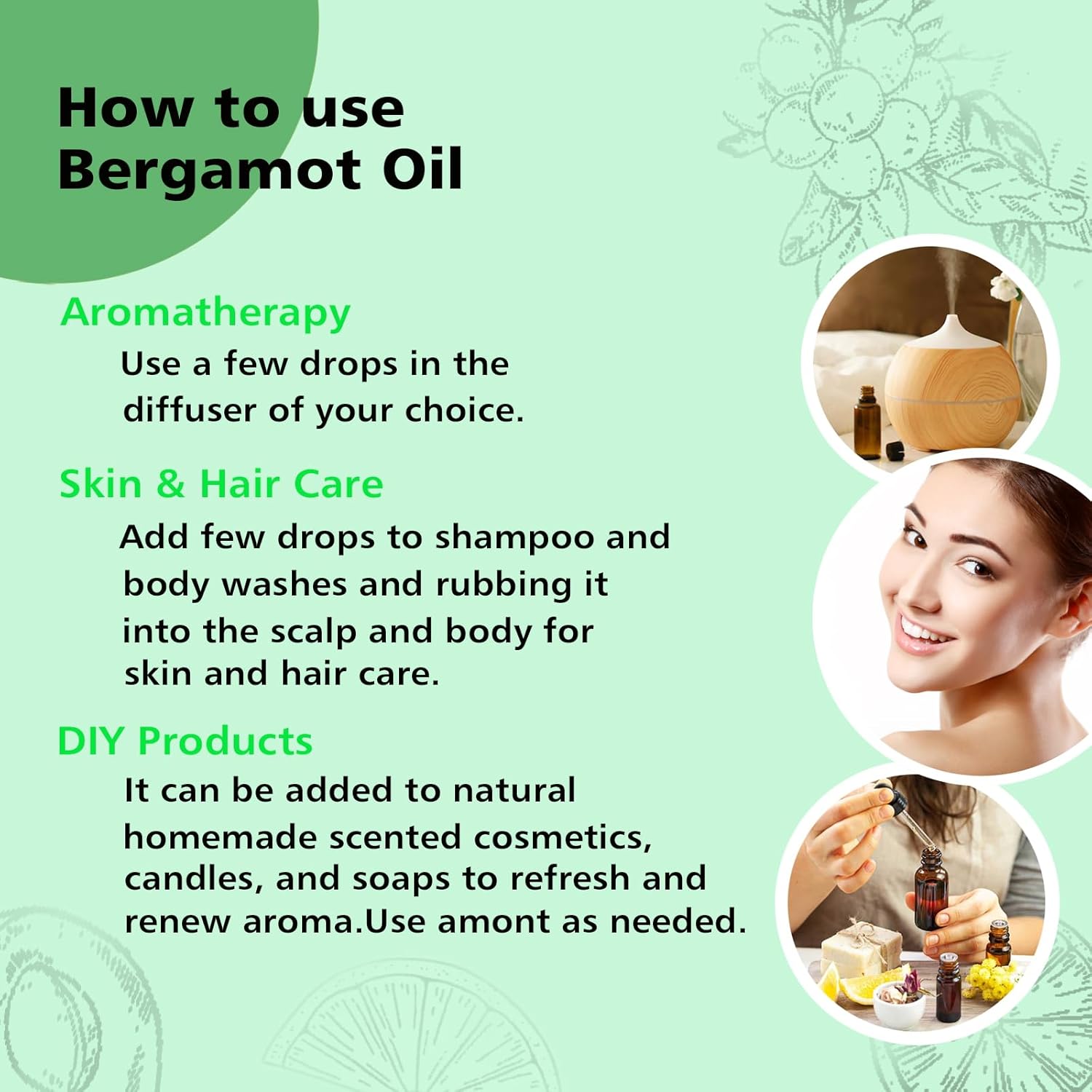 How to use Bergamot Oil

Aromatherapy

Use a few drops in the diffuser of your choice.

Skin & Hair Care

Add few drops to shampoo and body washes and rubbing it into the scalp and body for skin and hair care.

DIY Products

It can be added to natural homemade scented cosmetics, candles, and soaps to refresh and renew aroma.Use amont as needed.