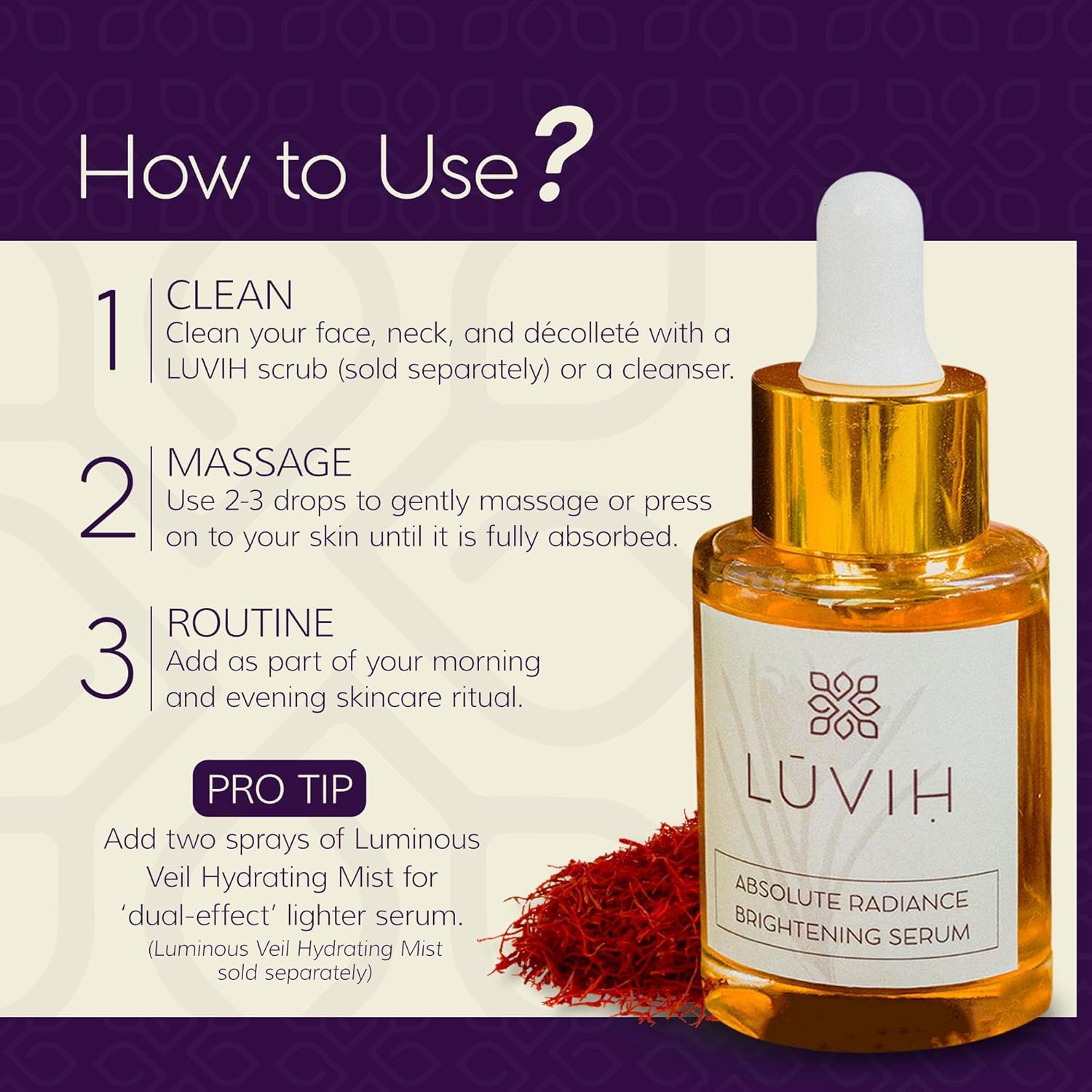 How to Use?

1 CLEAN
Clean your face, neck, and décolleté with a LUVIH scrub (sold separately) or a cleanser.

2 MASSAGE
Use 2-3 drops to gently massage or press on to your skin until it is fully absorbed.

3 ROUTINE
Add as part of your morning and evening skincare ritual.

PRO TIP
Add two sprays of Luminous Veil Hydrating Mist for 'dual-effect' lighter serum.
(Luminous Veil Hydrating Mist sold separately)

LŪVIḤ

ABSOLUTE RADIANCE
BRIGHTENING SERUM