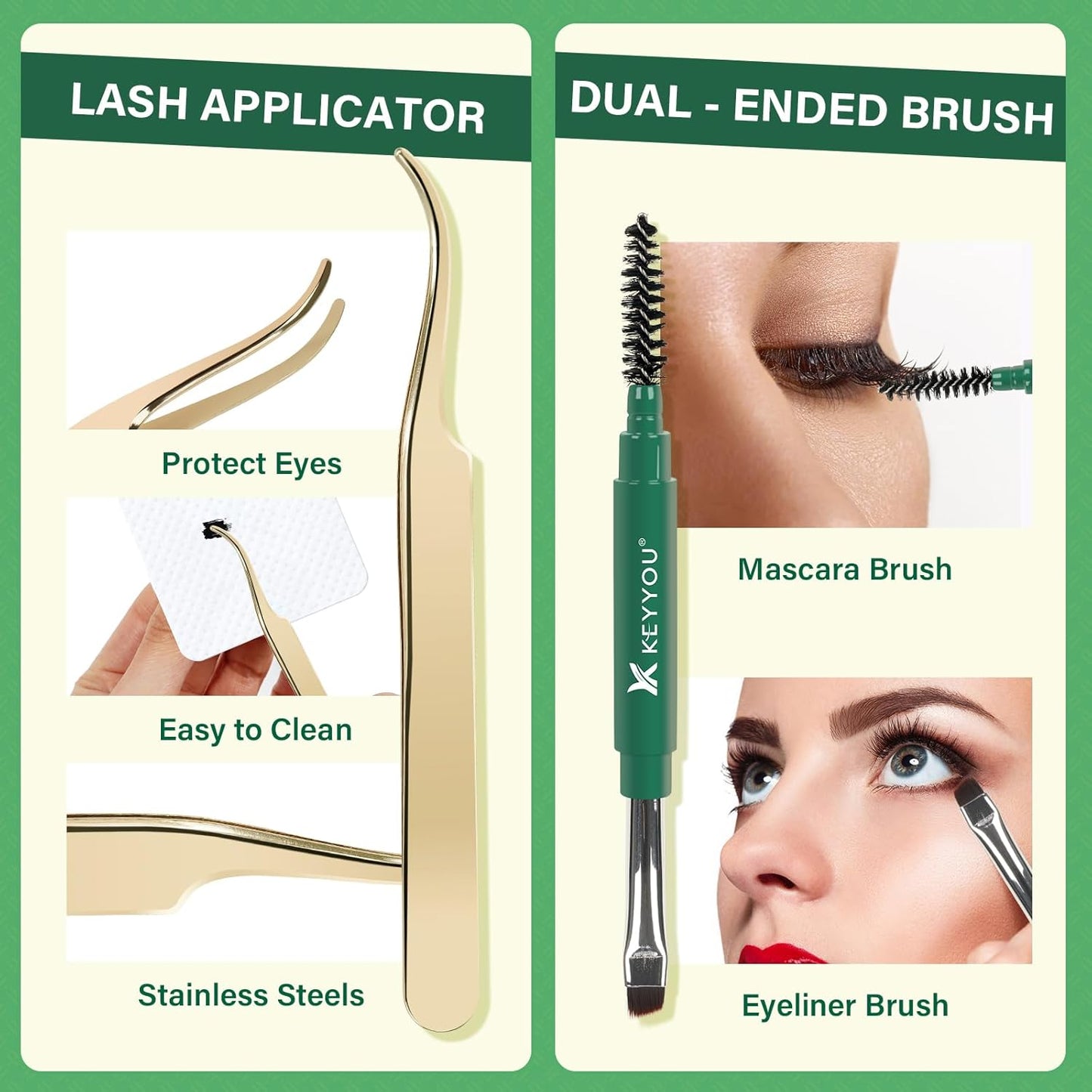 LASH APPLICATOR

Protect Eyes

Easy to Clean

Stainless Steels

DUAL - ENDED BRUSH

KEYYOU®

Mascara Brush

Eyeliner Brush