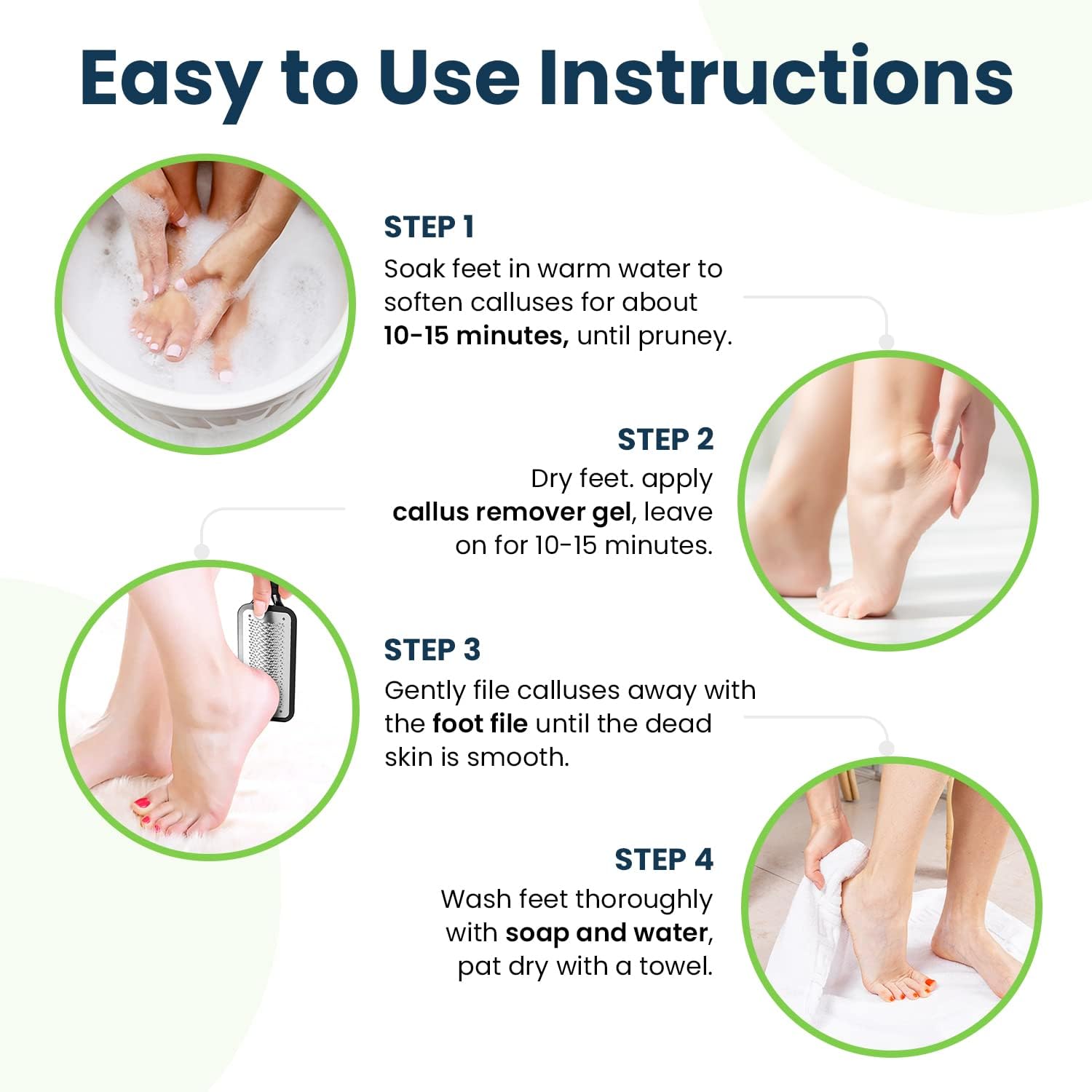 Easy to Use Instructions

STEP 1
Soak feet in warm water to soften calluses for about 10-15 minutes, until pruney.

STEP 2
Dry feet. apply callus remover gel, leave on for 10-15 minutes.

STEP 3
Gently file calluses away with the foot file until the dead skin is smooth.

STEP 4
Wash feet thoroughly with soap and water, pat dry with a towel.