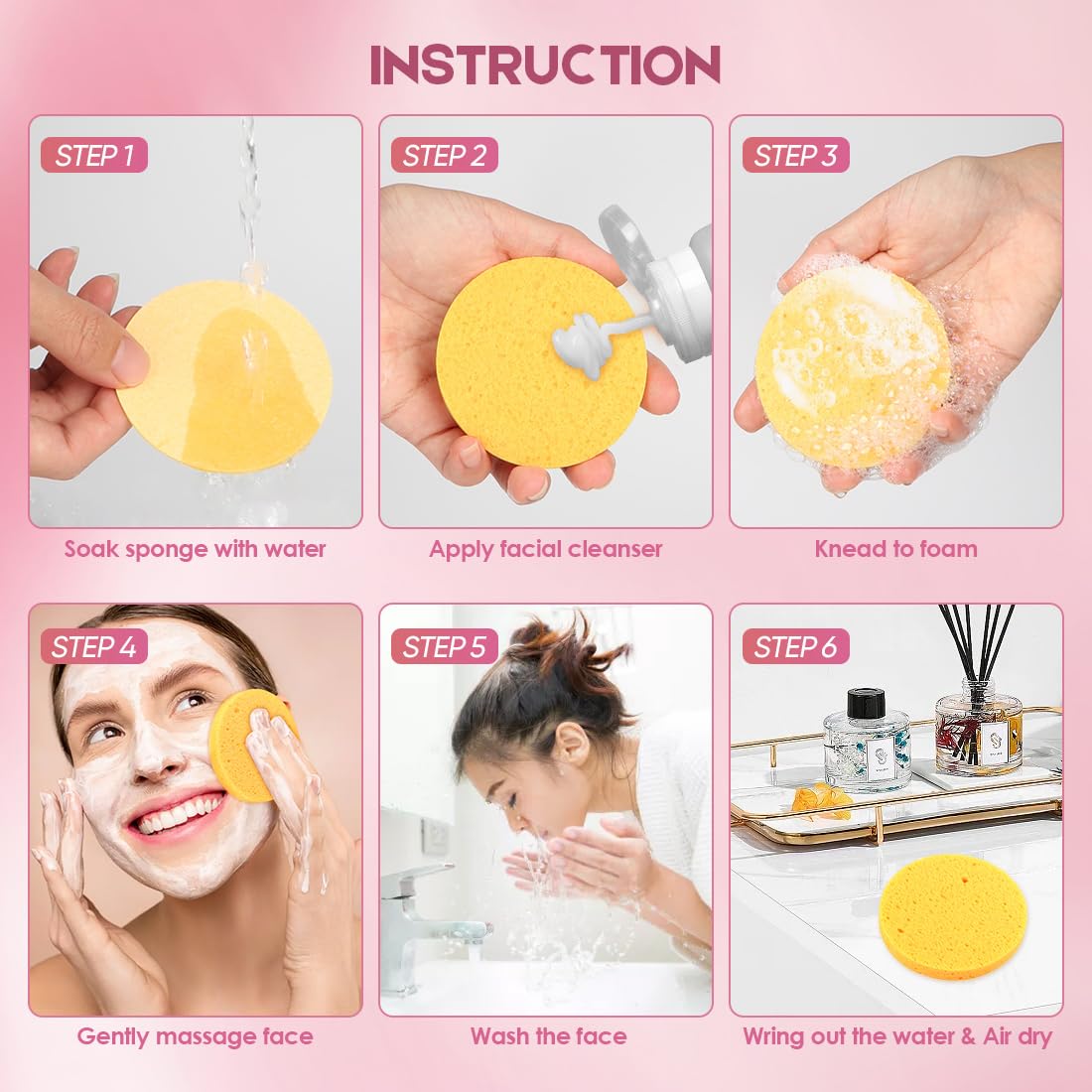 INSTRUCTION

STEP 1

Soak sponge with water

STEP 2

Apply facial cleanser

STEP 3

Knead to foam

STEP 4

Gently massage face

STEP 5

Wash the face

STEP 6

Wring out the water & Air dry