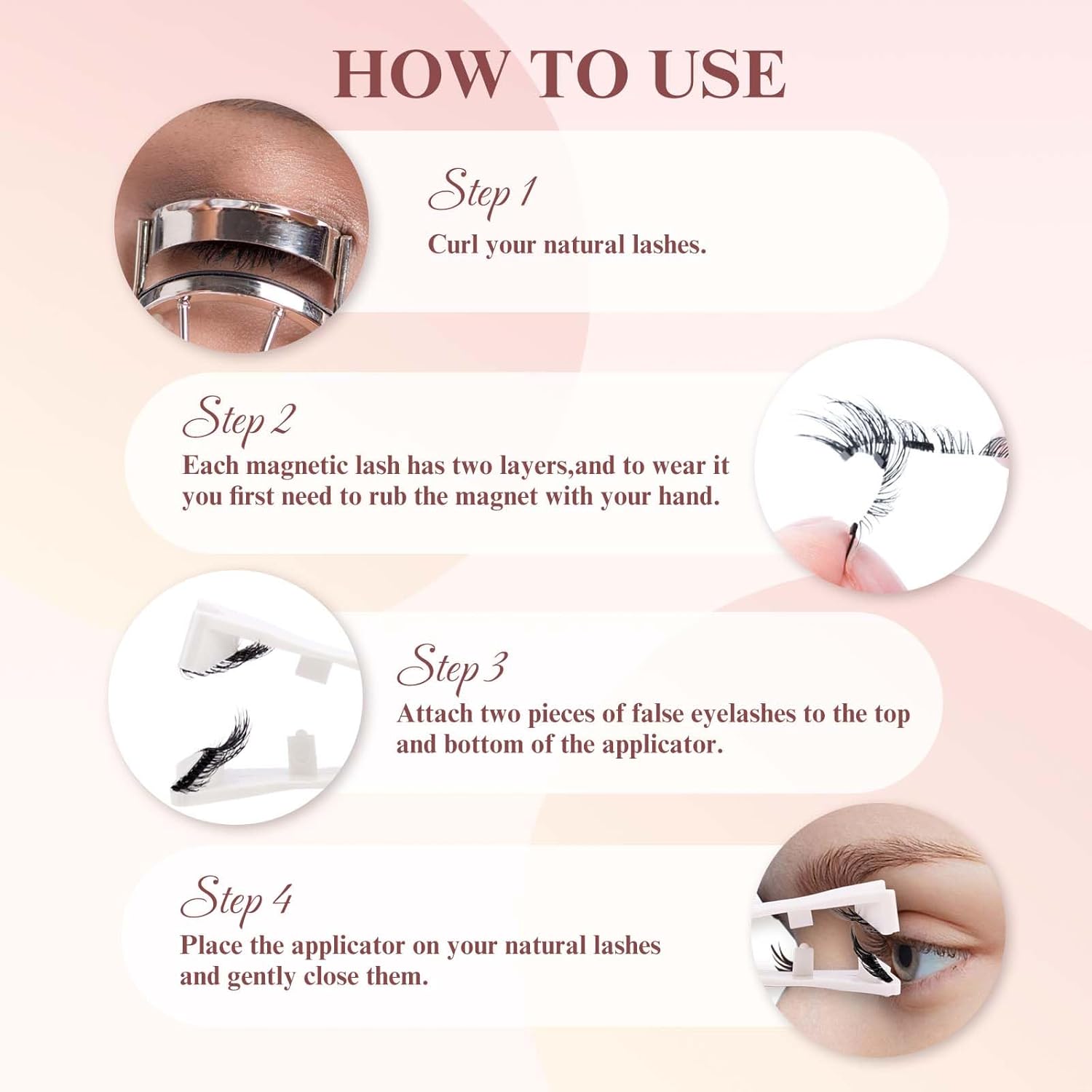 HOW TO USE

Step 1
Curl your natural lashes.

Step 2
Each magnetic lash has two layers,and to wear it you first need to rub the magnet with your hand.

Step 3
Attach two pieces of false eyelashes to the top and bottom of the applicator.

Step 4
Place the applicator on your natural lashes and gently close them.