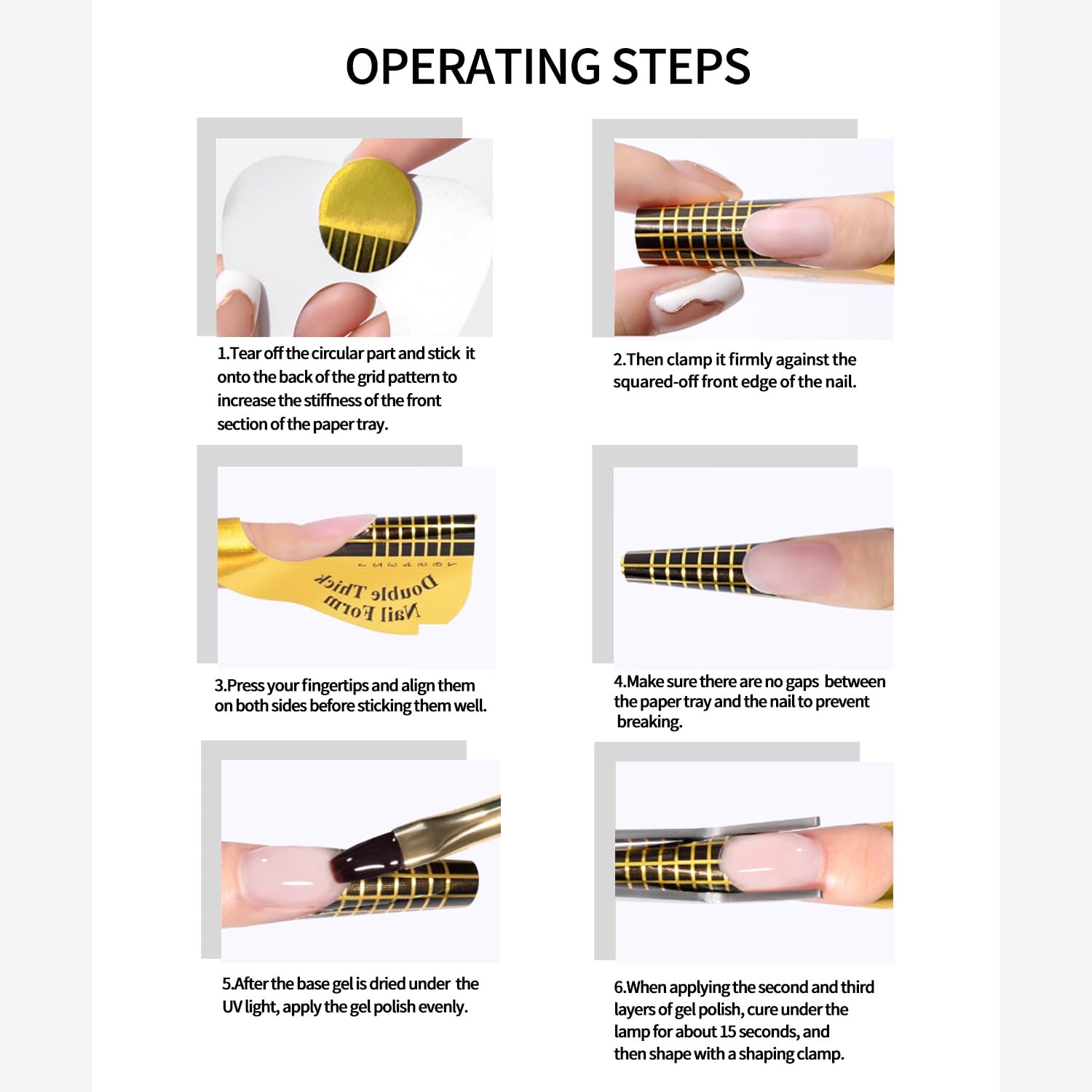 OPERATING STEPS

1.Tear off the circular part and stick it onto the back of the grid pattern to increase the stiffness of the front section of the paper tray.

2.Then clamp it firmly against the squared-off front edge of the nail.

Double Thick Nail Form

3.Press your fingertips and align them on both sides before sticking them well.

4.Make sure there are no gaps between the paper tray and the nail to prevent breaking.

5.After the base gel is dried under the UV light, apply the gel polish evenly.

6.When applying the second and third layers of gel polish, cure under the lamp for about 15 seconds, and then shape with a shaping clamp.