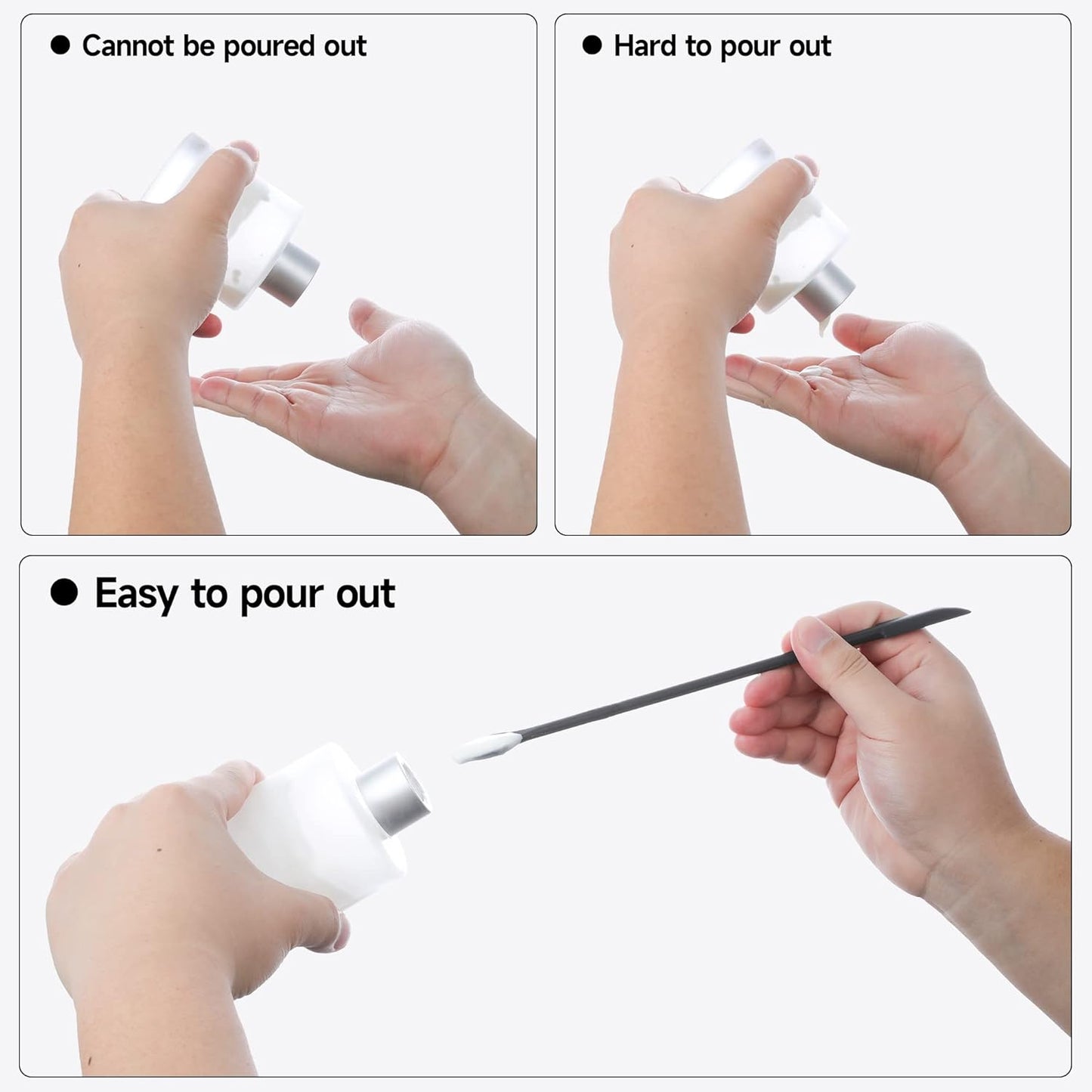 ● Cannot be poured out

● Hard to pour out

● Easy to pour out