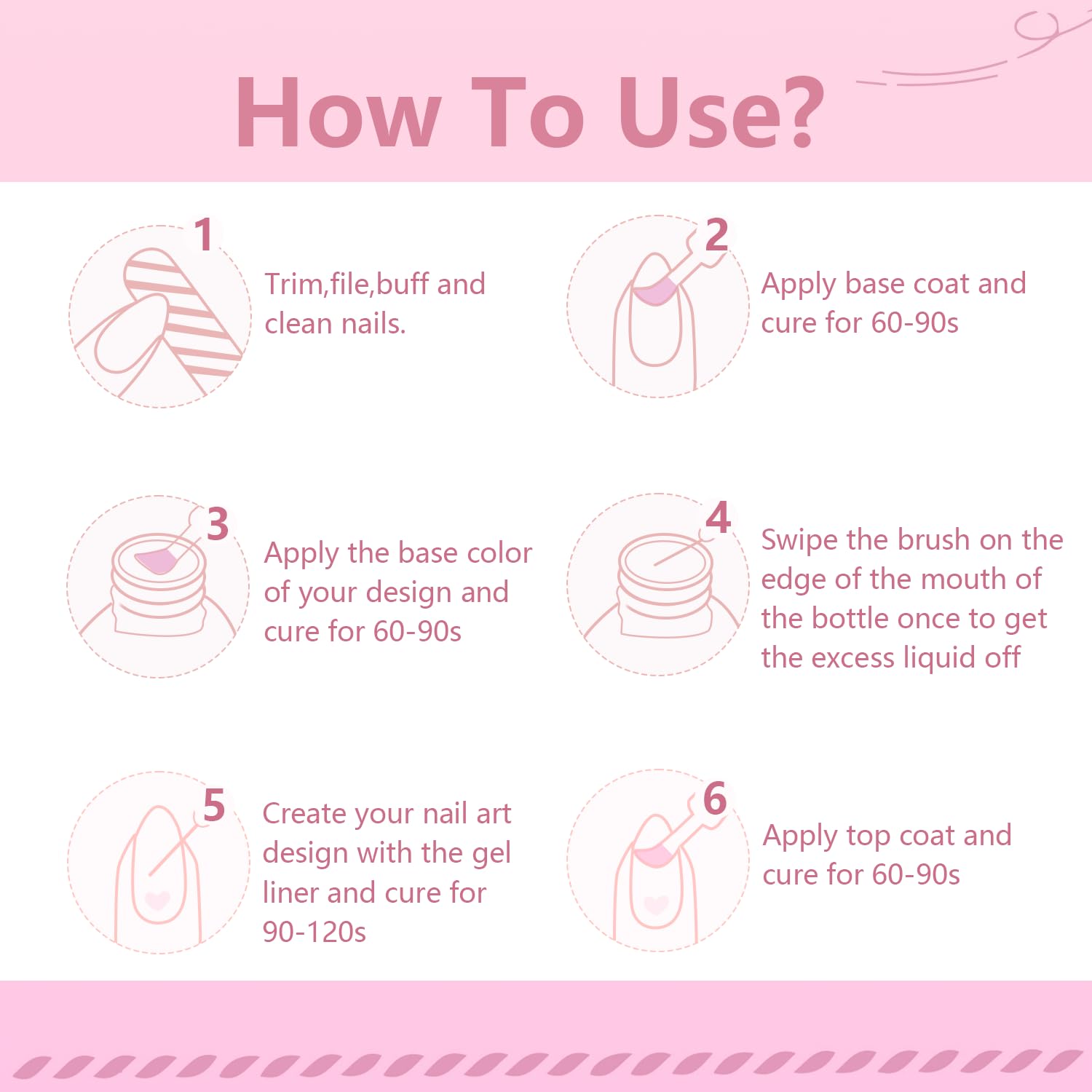 How To Use?

1 Trim,file,buff and clean nails.

2 Apply base coat and cure for 60-90s

3 Apply the base color of your design and cure for 60-90s

4 Swipe the brush on the edge of the mouth of the bottle once to get the excess liquid off

5 Create your nail art design with the gel liner and cure for 90-120s

6 Apply top coat and cure for 60-90s