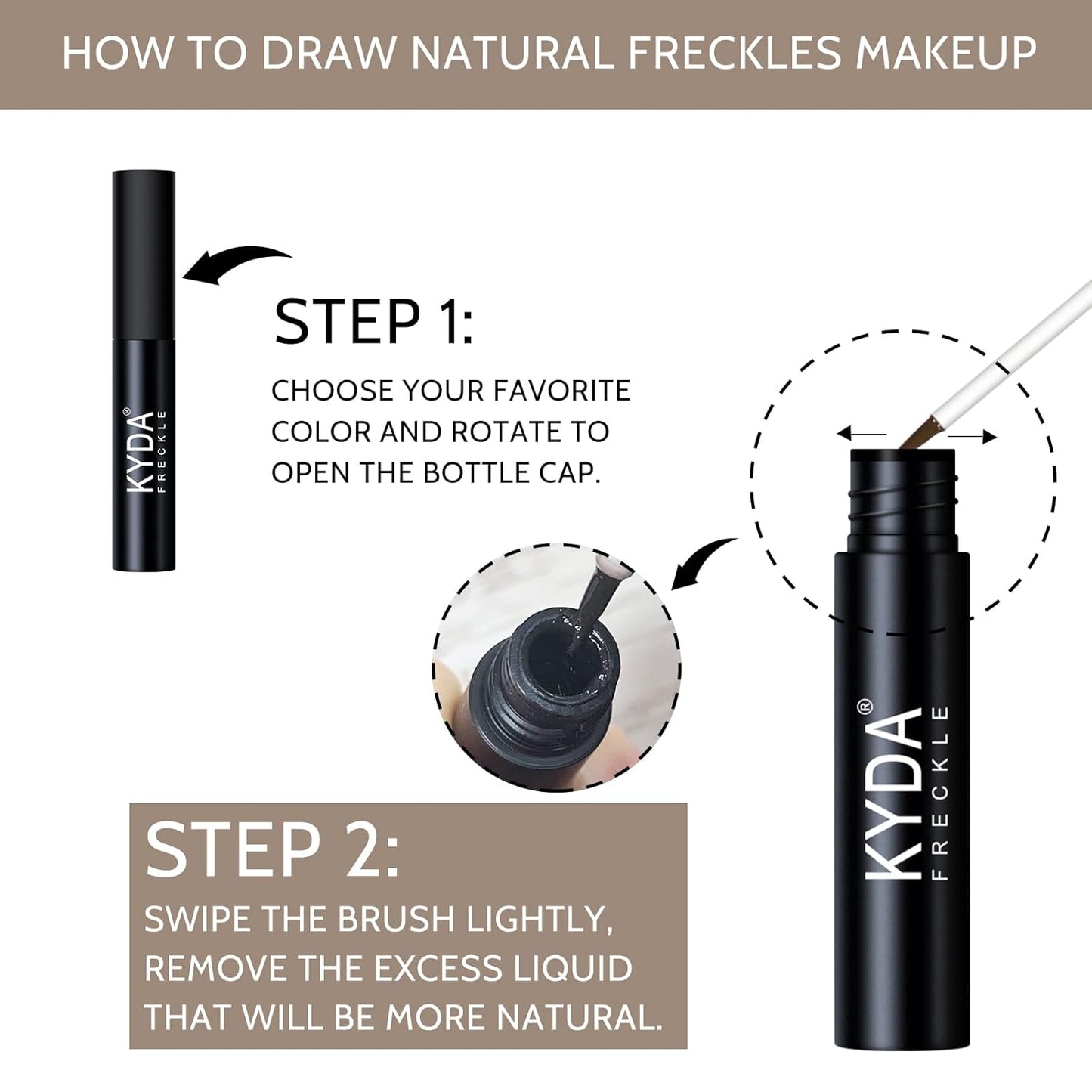 HOW TO DRAW NATURAL FRECKLES MAKEUP

KYDA®
FRECKLE

STEP 1:

CHOOSE YOUR FAVORITE COLOR AND ROTATE TO OPEN THE BOTTLE CAP.

STEP 2:

SWIPE THE BRUSH LIGHTLY, REMOVE THE EXCESS LIQUID THAT WILL BE MORE NATURAL.

KYDA®
FRECKLE