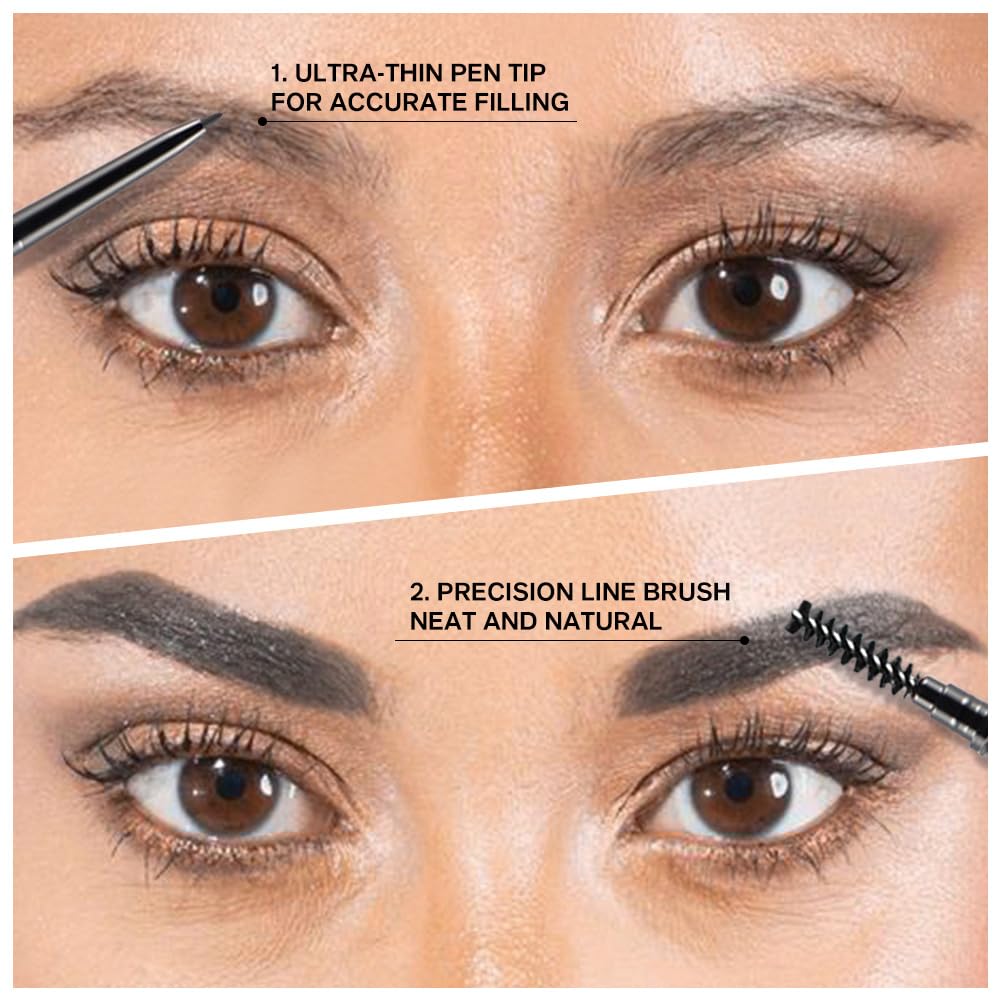 1. ULTRA-THIN PEN TIP
FOR ACCURATE FILLING

2. PRECISION LINE BRUSH
NEAT AND NATURAL