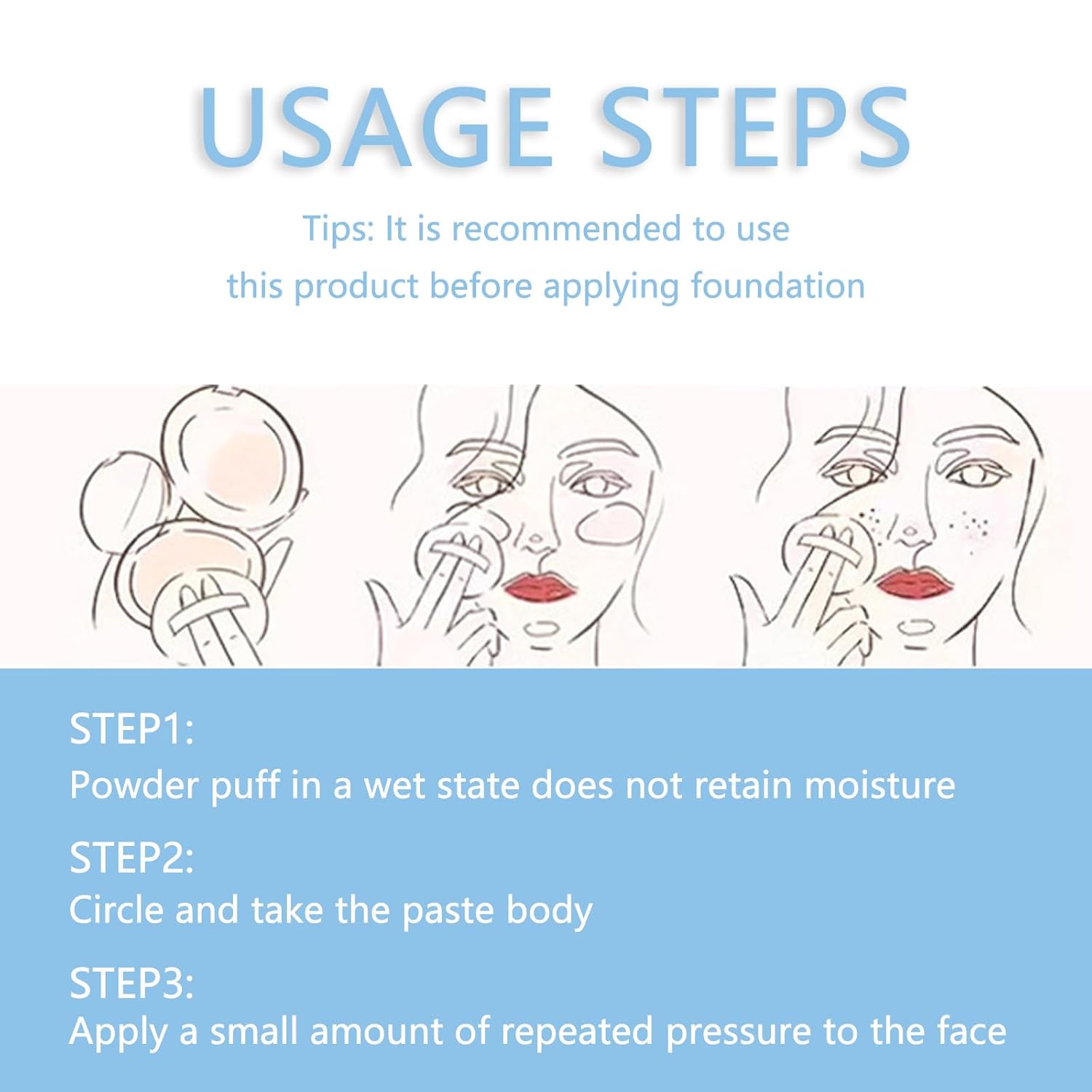 USAGE STEPS

Tips: It is recommended to use this product before applying foundation

STEP1:
Powder puff in a wet state does not retain moisture

STEP2:
Circle and take the paste body

STEP3:
Apply a small amount of repeated pressure to the face