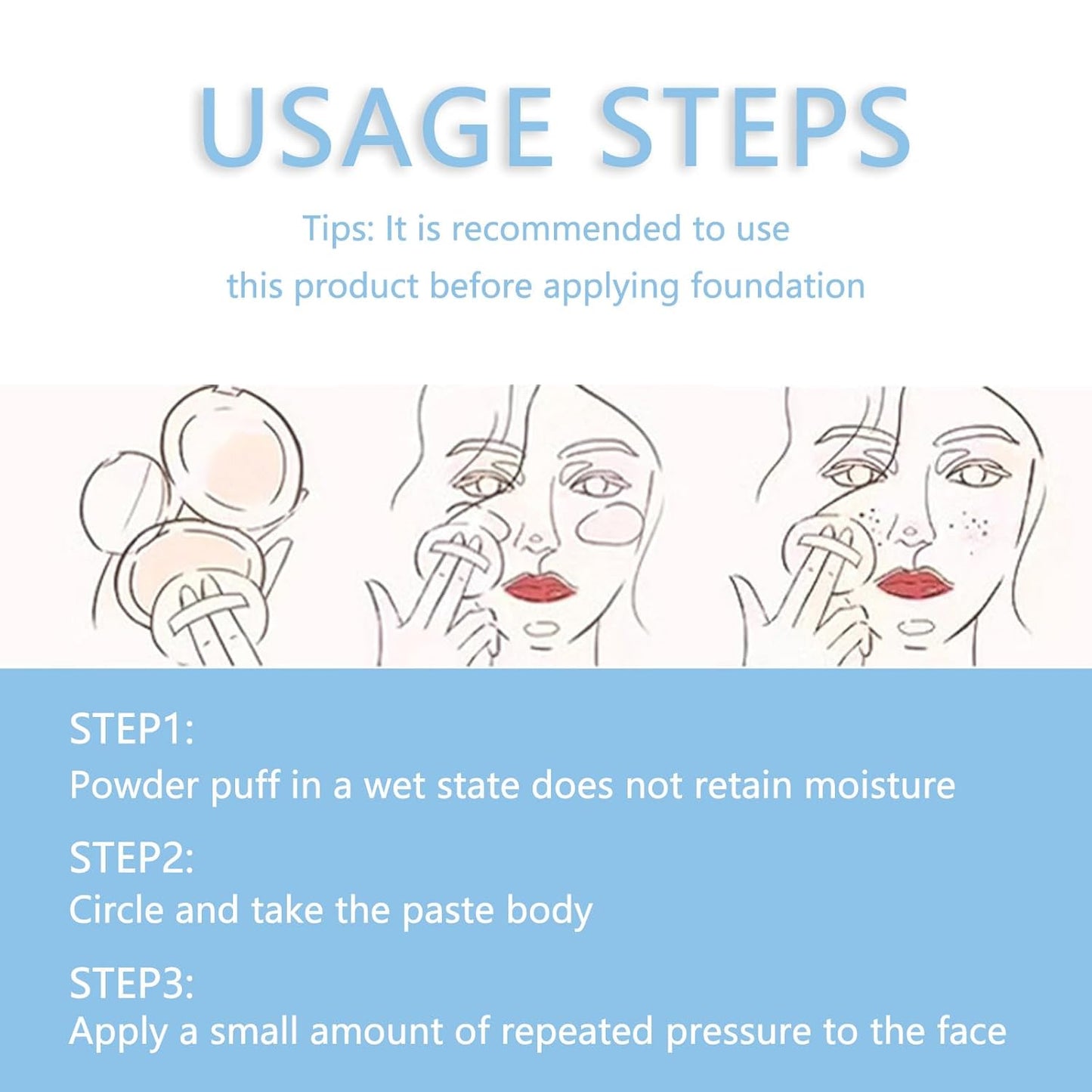 USAGE STEPS

Tips: It is recommended to use this product before applying foundation

STEP1:
Powder puff in a wet state does not retain moisture

STEP2:
Circle and take the paste body

STEP3:
Apply a small amount of repeated pressure to the face