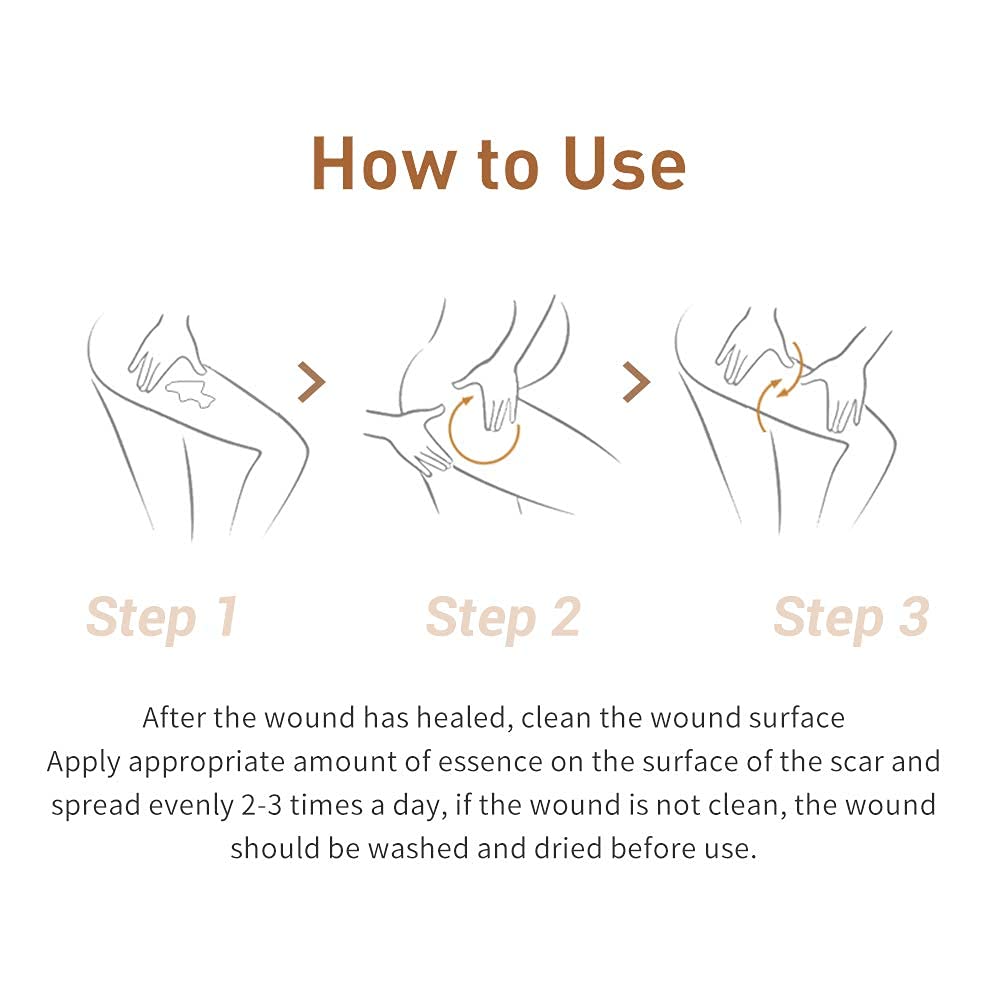 How to Use

Step 1

Step 2

Step 3

After the wound has healed, clean the wound surface
Apply appropriate amount of essence on the surface of the scar and spread evenly 2-3 times a day, if the wound is not clean, the wound should be washed and dried before use.