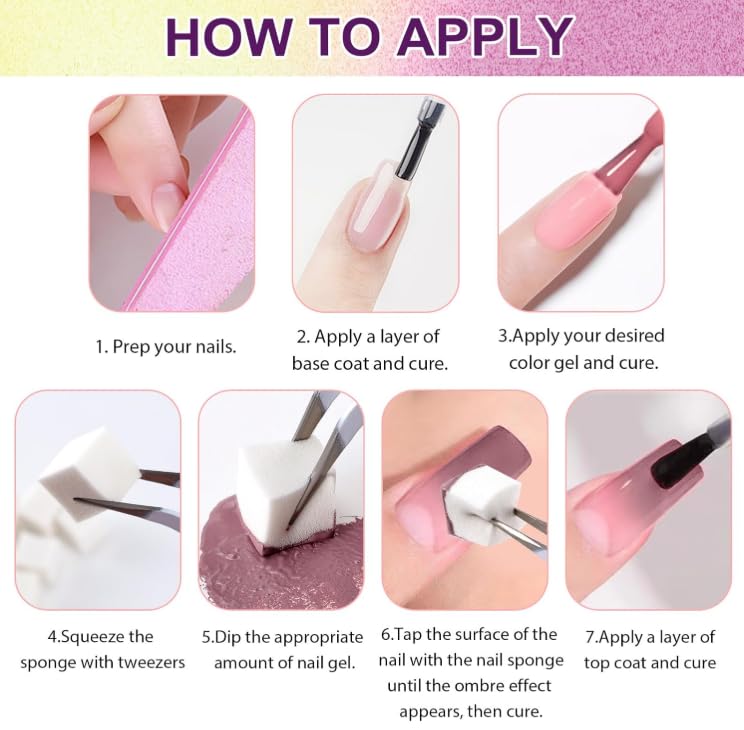 HOW TO APPLY

1. Prep your nails.

2. Apply a layer of base coat and cure.

3.Apply your desired color gel and cure.

4.Squeeze the sponge with tweezers

5.Dip the appropriate amount of nail gel.

6.Tap the surface of the nail with the nail sponge until the ombre effect appears, then cure.

7.Apply a layer of top coat and cure