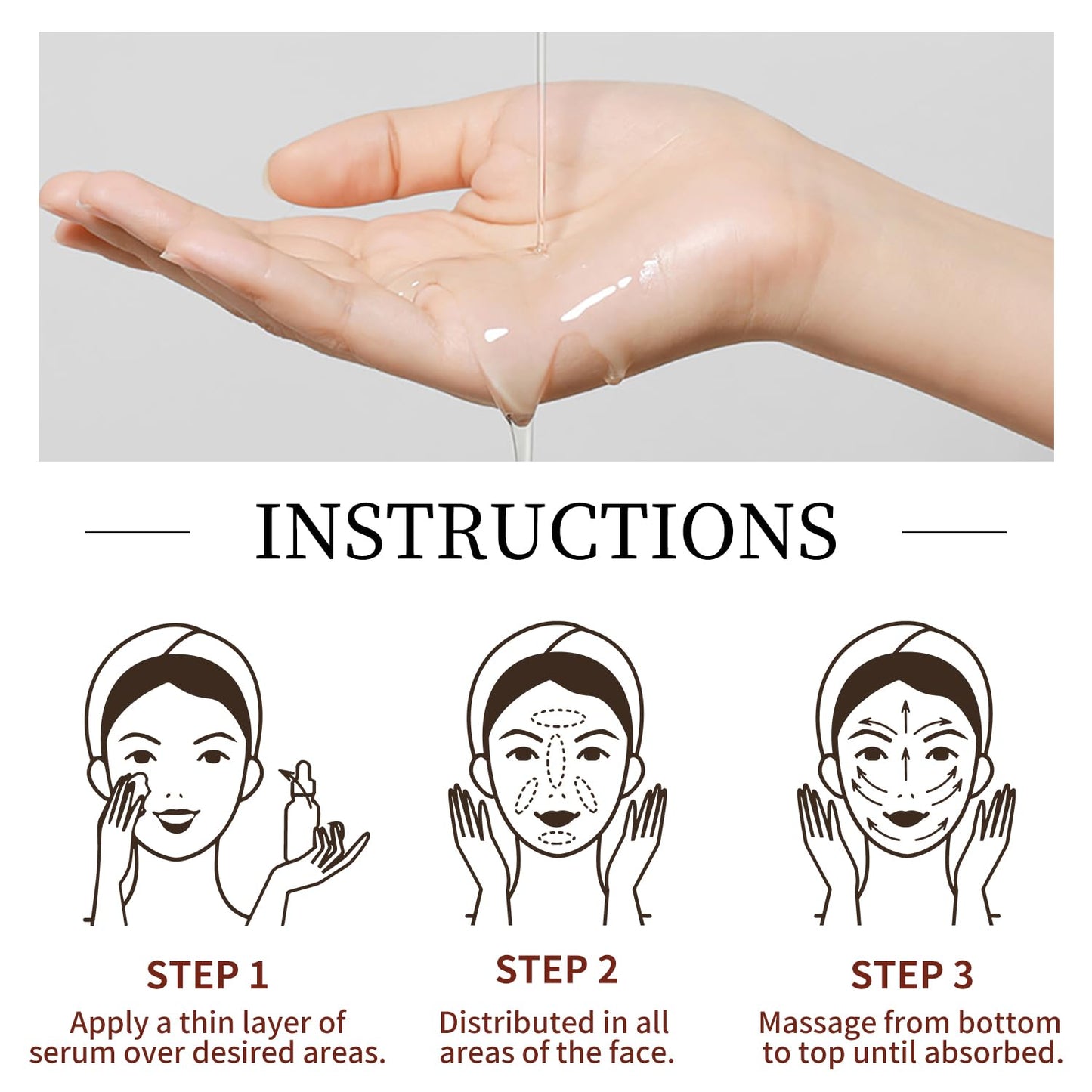 INSTRUCTIONS

STEP 1
Apply a thin layer of serum over desired areas.

STEP 2
Distributed in all areas of the face.

STEP 3
Massage from bottom to top until absorbed.