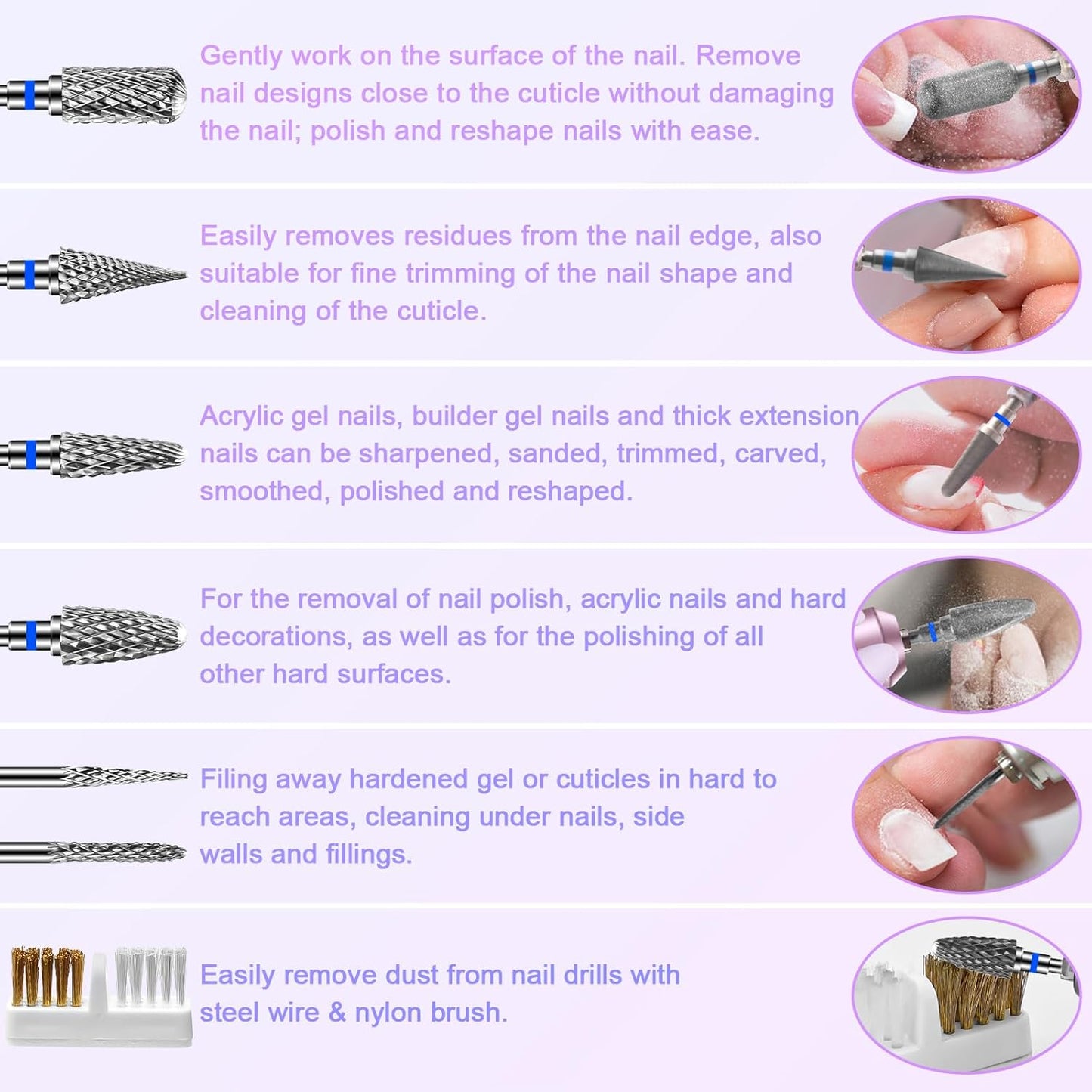 Gently work on the surface of the nail. Remove nail designs close to the cuticle without damaging the nail; polish and reshape nails with ease.

Easily removes residues from the nail edge, also suitable for fine trimming of the nail shape and cleaning of the cuticle.

Acrylic gel nails, builder gel nails and thick extension nails can be sharpened, sanded, trimmed, carved, smoothed, polished and reshaped.

For the removal of nail polish, acrylic nails and hard decorations, as well as for the polishing of all other hard surfaces.

Filing away hardened gel or cuticles in hard to reach areas, cleaning under nails, side walls and fillings.

Easily remove dust from nail drills with steel wire & nylon brush.