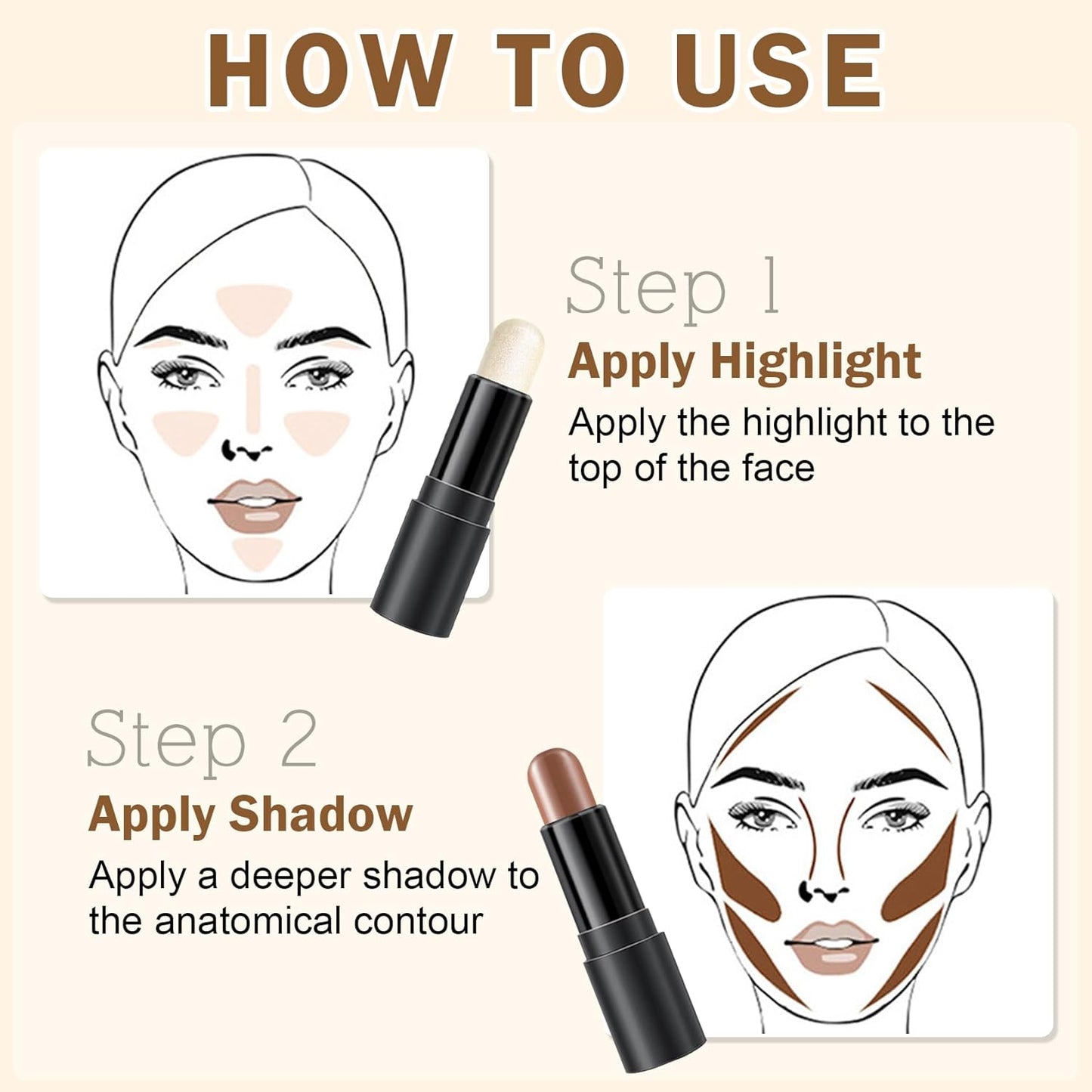 HOW TO USE

Step 1
Apply Highlight
Apply the highlight to the top of the face

Step 2
Apply Shadow
Apply a deeper shadow to the anatomical contour