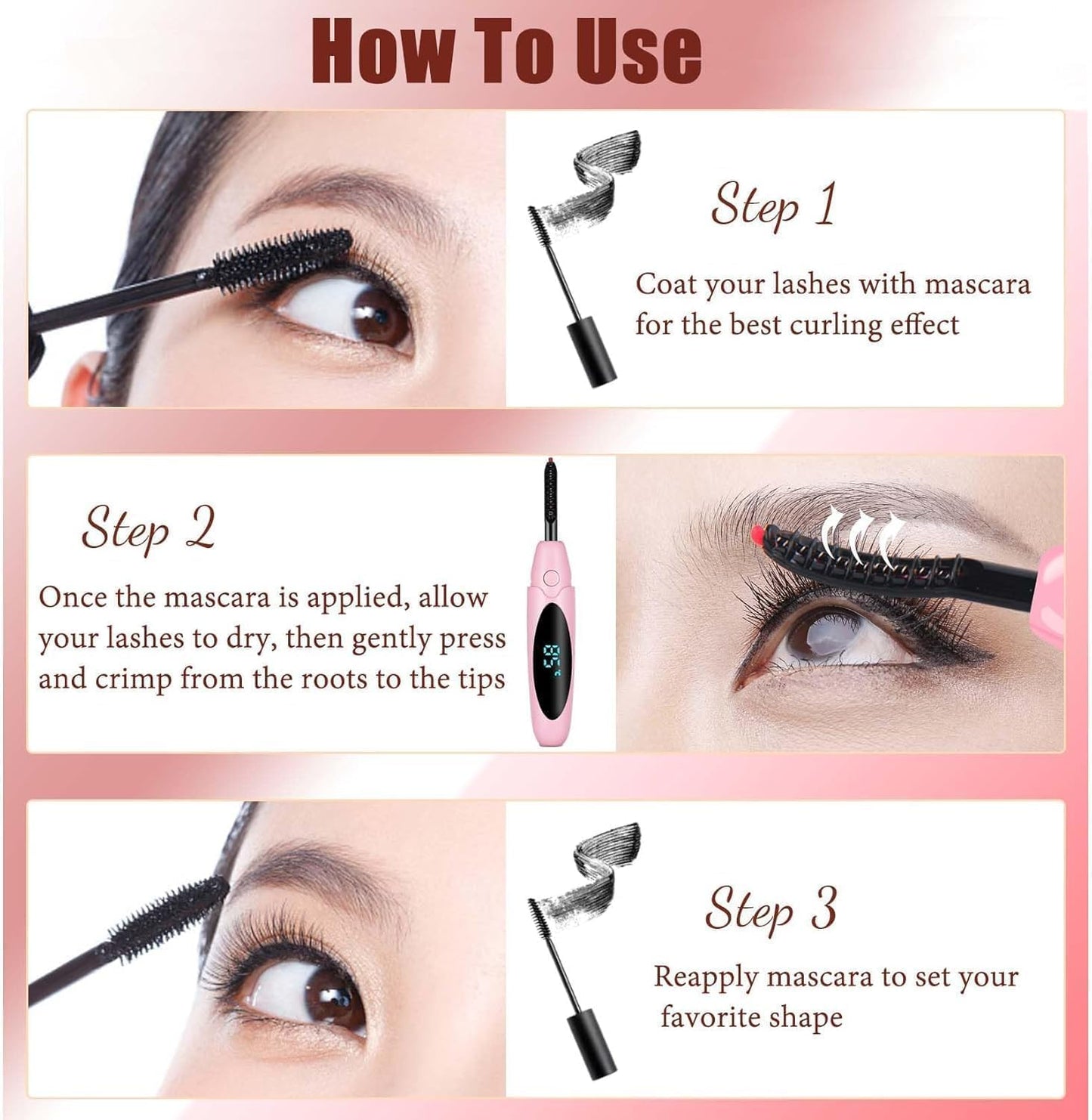 How To Use

Step 1

Coat your lashes with mascara for the best curling effect

Step 2

Once the mascara is applied, allow your lashes to dry, then gently press and crimp from the roots to the tips

85°

Step 3

Reapply mascara to set your favorite shape