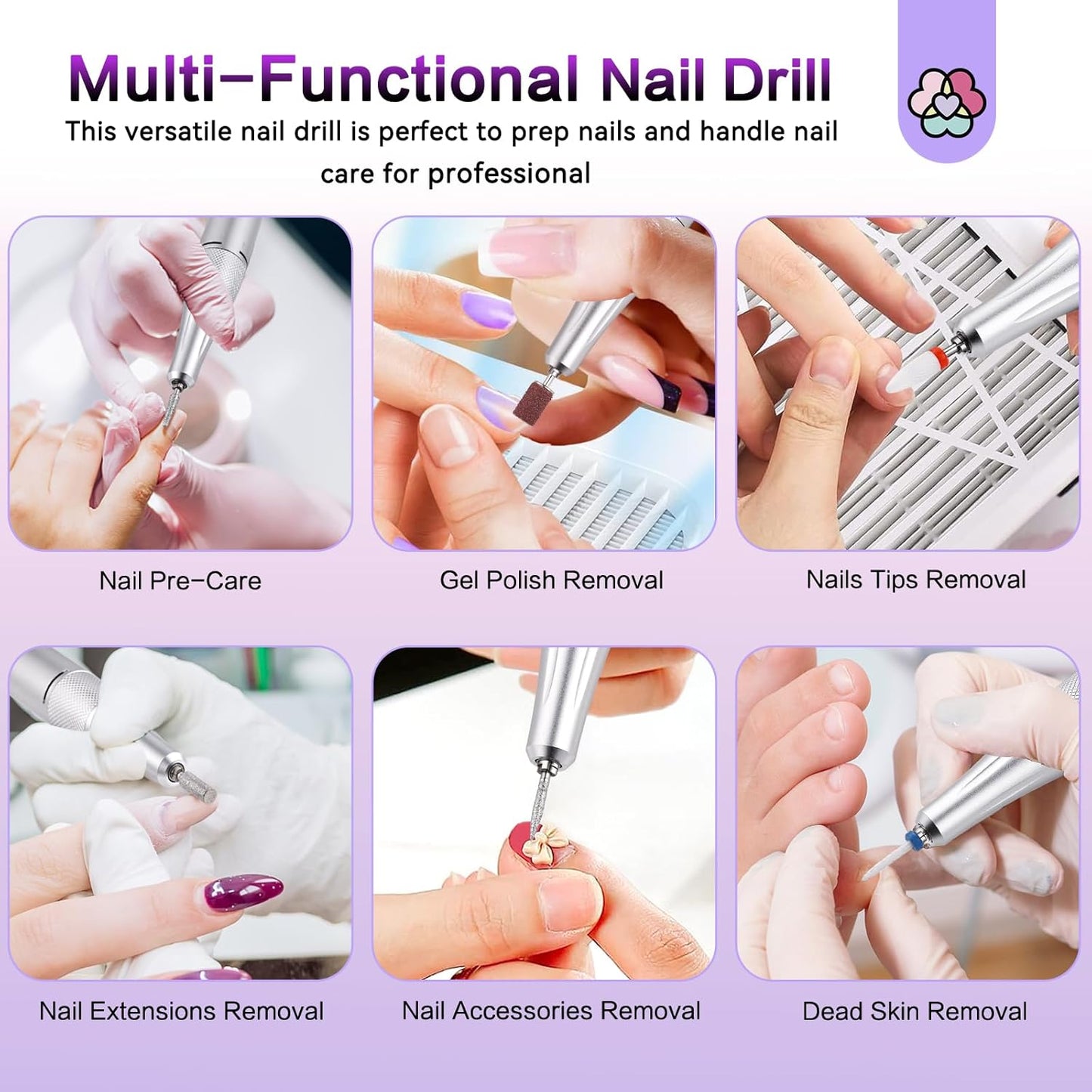 Multi-Functional Nail Drill

This versatile nail drill is perfect to prep nails and handle nail care for professional

Nail Pre-Care

Gel Polish Removal

Nails Tips Removal

Nail Extensions Removal

Nail Accessories Removal

Dead Skin Removal