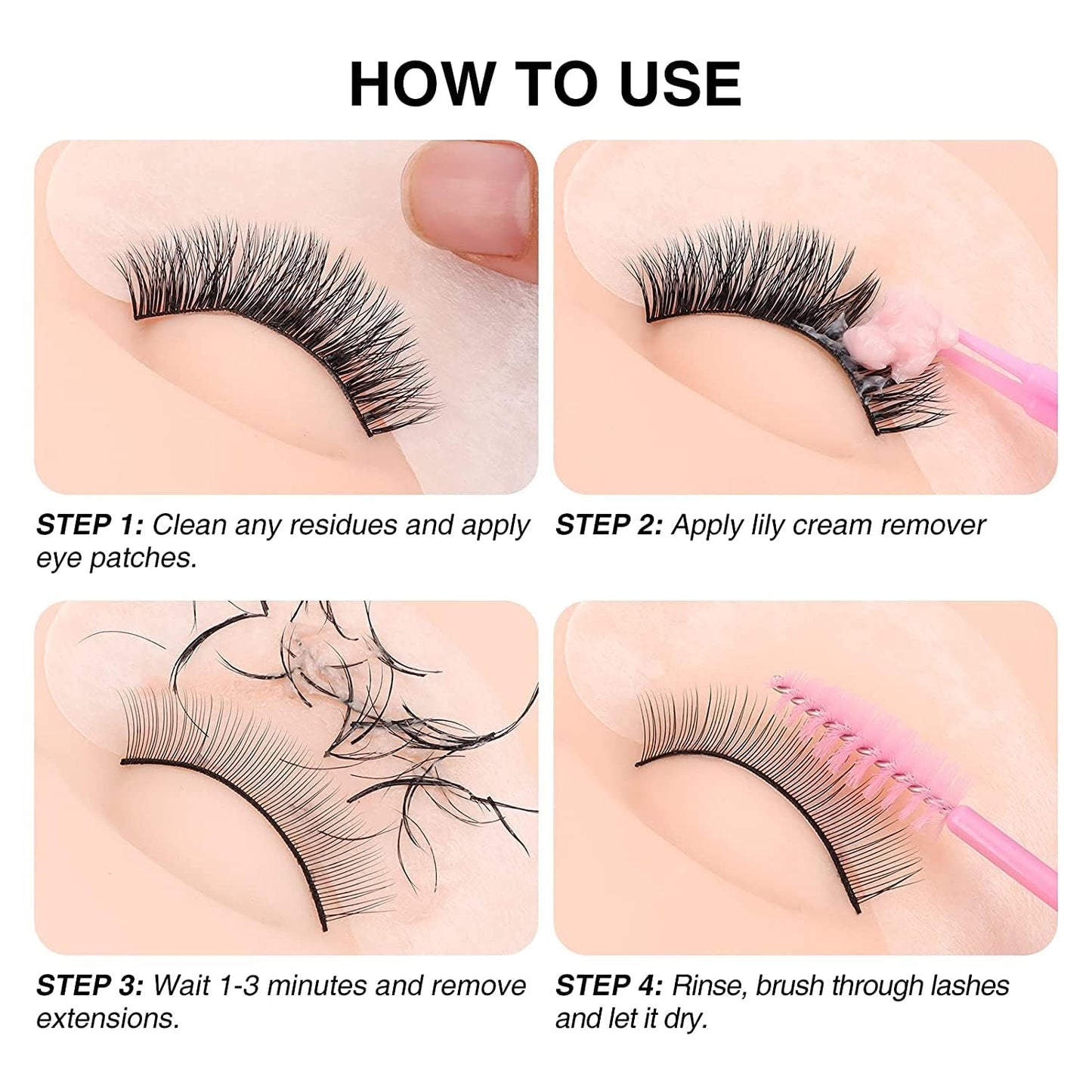 HOW TO USE

STEP 1: Clean any residues and apply eye patches.

STEP 2: Apply lily cream remover

STEP 3: Wait 1-3 minutes and remove extensions.

STEP 4: Rinse, brush through lashes and let it dry.